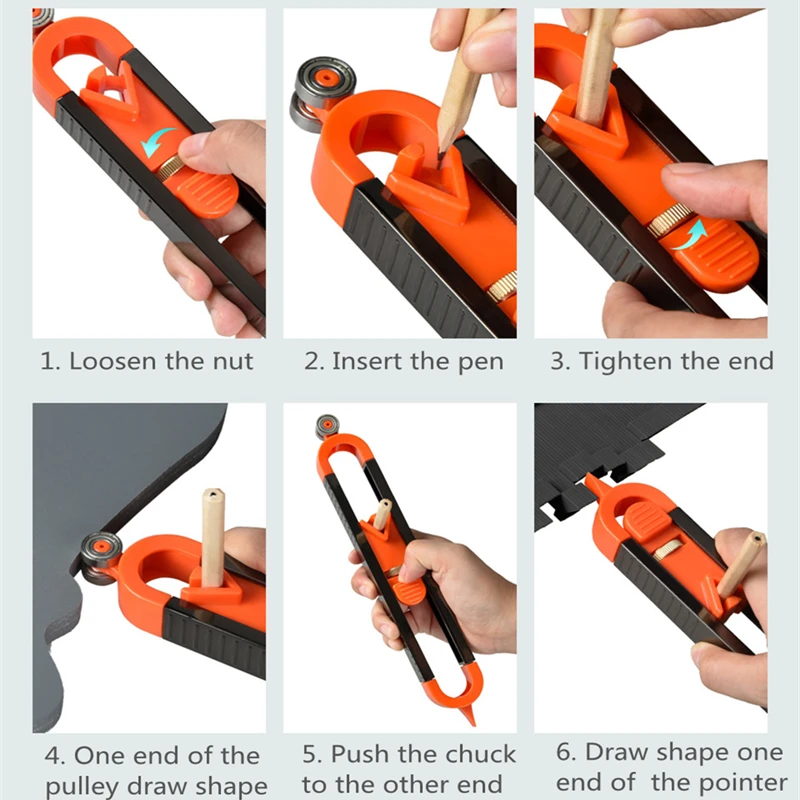 1. Loosen the nut

2. Insert the pen

3. Tighten the end

4. One end of the pulley draw shape

5. Push the chuck to the other end

6. Draw shape one end of the pointer