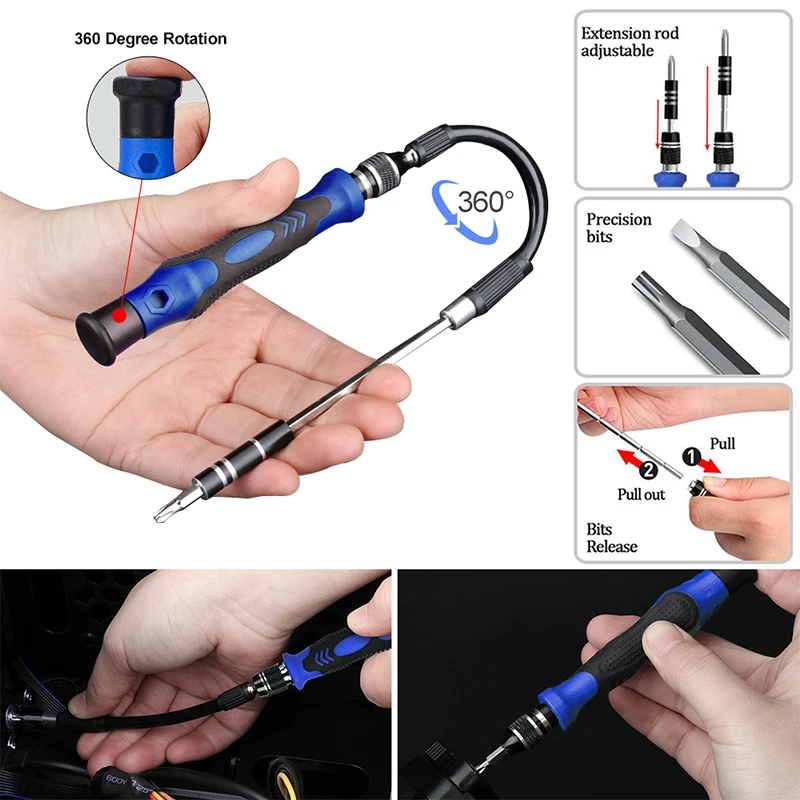 360 Degree Rotation

360°

Extension rod adjustable

Precision bits

1 Pull

2 Pull out

Bits Release