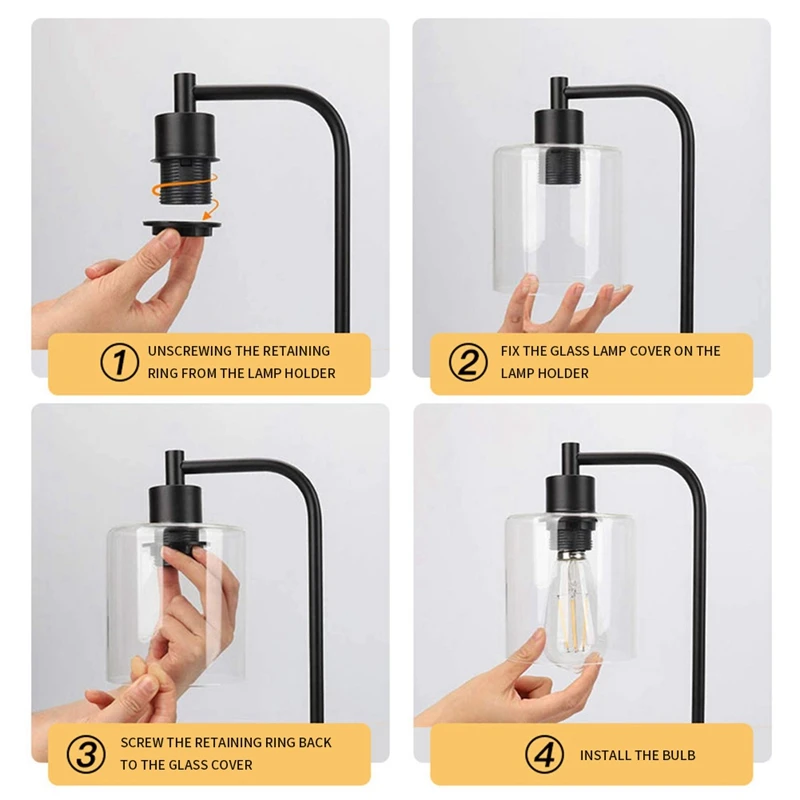 1 UNSCREWING THE RETAINING RING FROM THE LAMP HOLDER

2 FIX THE GLASS LAMP COVER ON THE LAMP HOLDER

3 SCREW THE RETAINING RING BACK TO THE GLASS COVER

4 INSTALL THE BULB