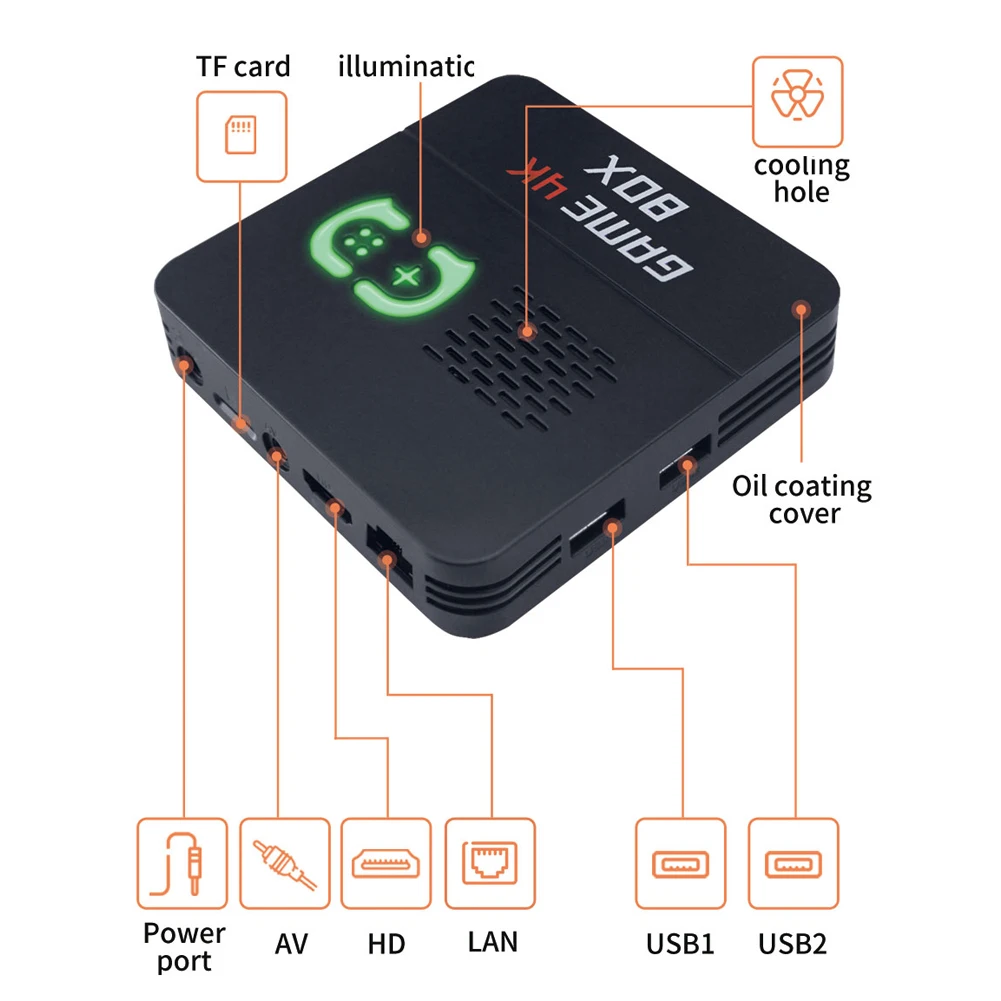 TF card

illuminatic

cooling hole

GAME 4K BOX

Oil coating cover

Power port

AV

HD

LAN

USB1

USB2