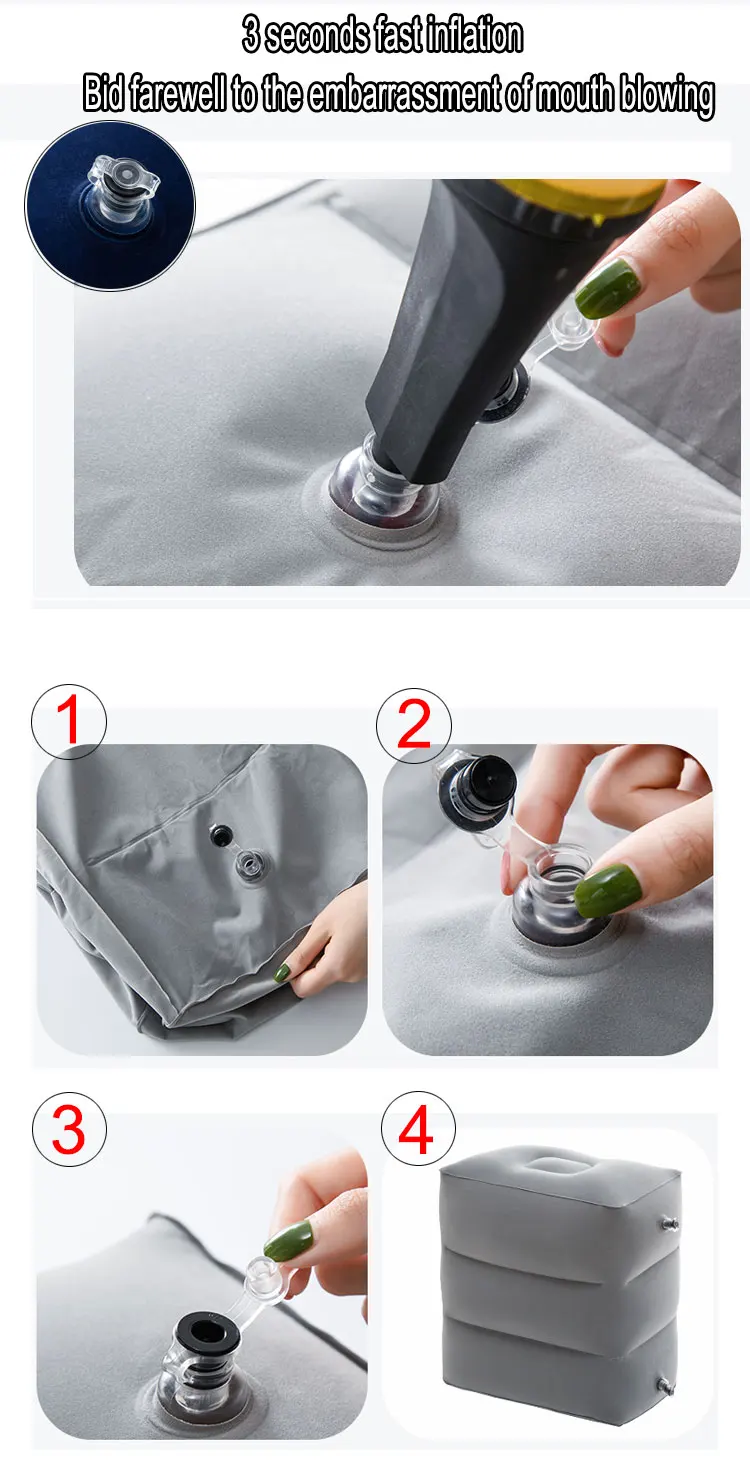 3 seconds fast inflation

Bid farewell to the embarrassment of mouth blowing

1

2

3

4