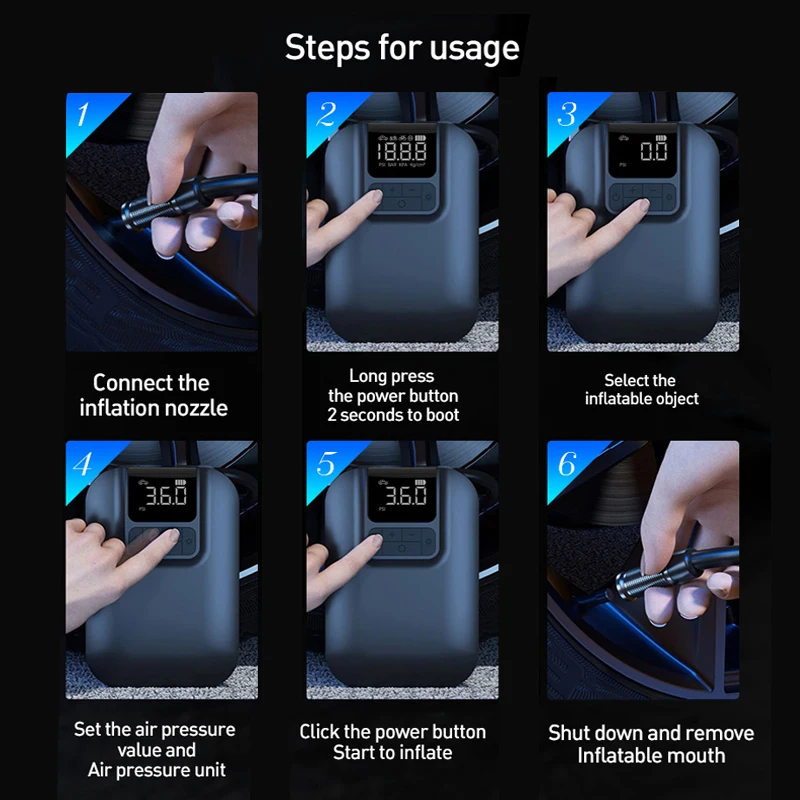 Steps for usage

1

Connect the inflation nozzle

2

188.8
PSI BAR KPA Kg/cm²

Long press the power button 2 seconds to boot

3

0.0
PSI

Select the inflatable object

4

36.0
PSI

Set the air pressure value and Air pressure unit

5

36.0
PSI

Click the power button Start to inflate

6

Shut down and remove Inflatable mouth