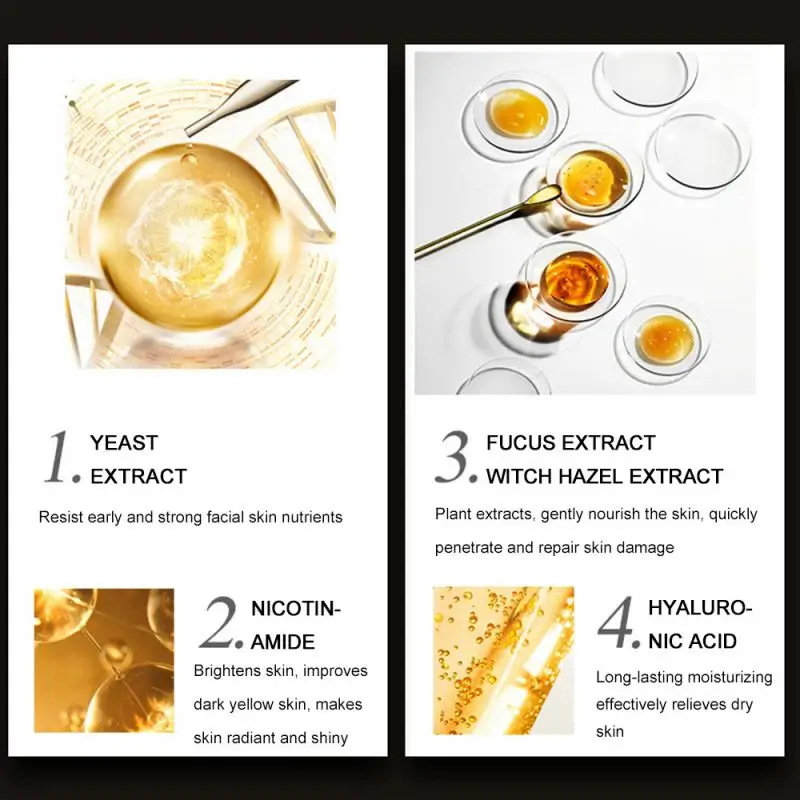 1. YEAST EXTRACT

Resist early and strong facial skin nutrients

2. NICOTINAMIDE

Brightens skin, improves dark yellow skin, makes skin radiant and shiny

3. FUCUS EXTRACT WITCH HAZEL EXTRACT

Plant extracts, gently nourish the skin, quickly penetrate and repair skin damage

4. HYALURONIC ACID

Long-lasting moisturizing effectively relieves dry skin