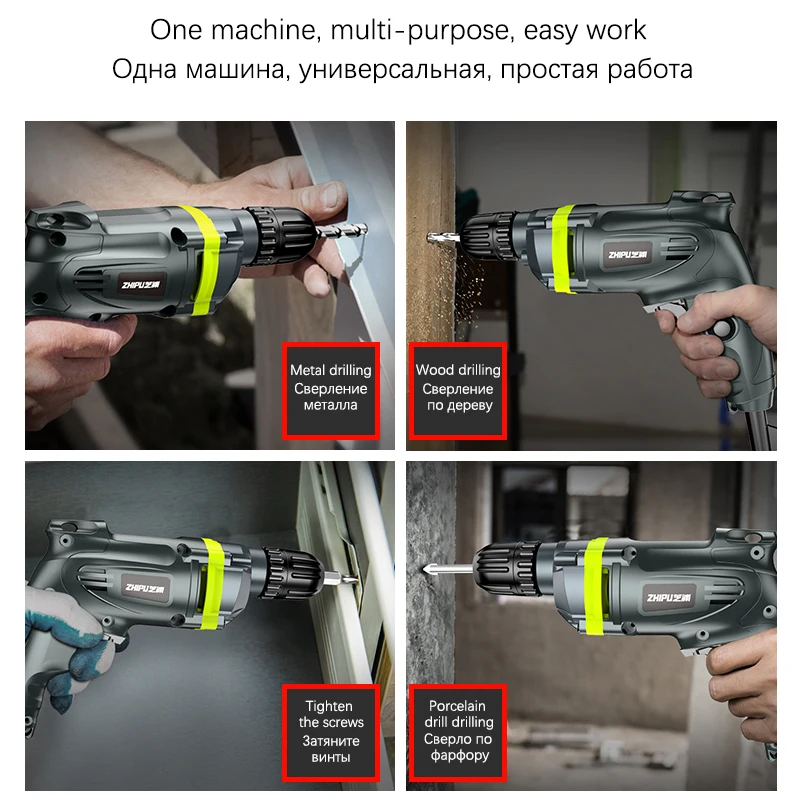 One machine, multi-purpose, easy work
Одна машина, универсальная, простая работа

ZHIPU芝浦

Metal drilling
Сверление металла

ZHIPU芝浦

Wood drilling
Сверление по дереву

ZHIPU芝浦

Tighten the screws
Затяните винты

ZHIPU芝浦

Porcelain drill drilling
Сверло по фарфору