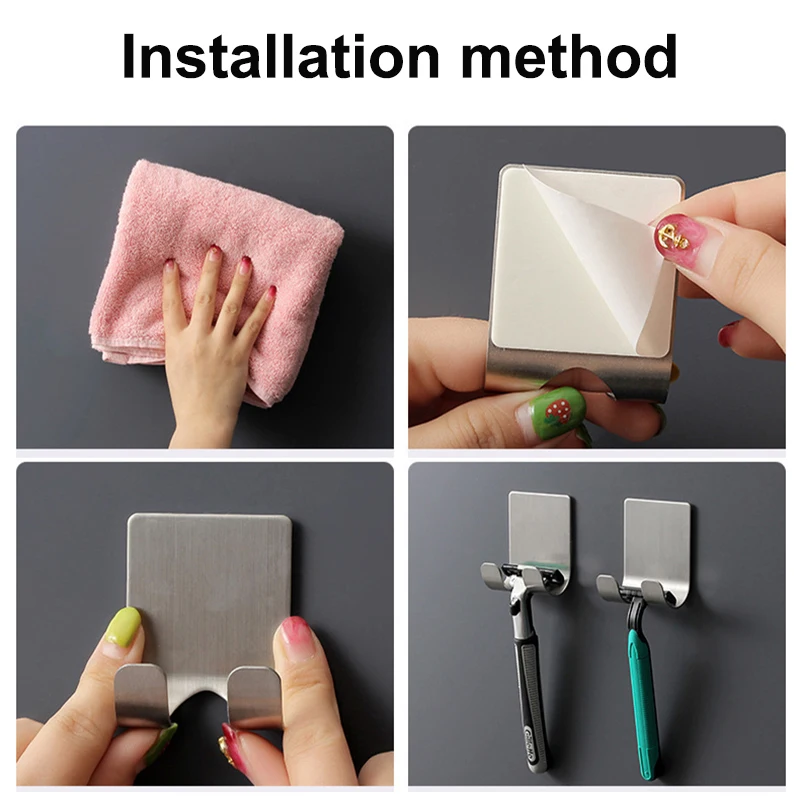 Installation method