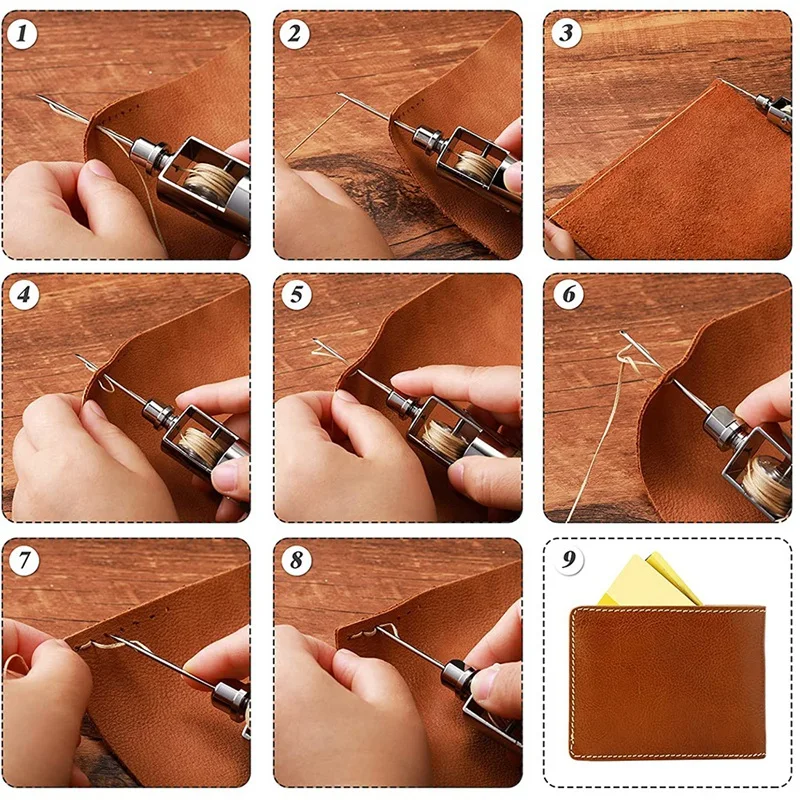 1
2
3
4
5
6
7
8
9