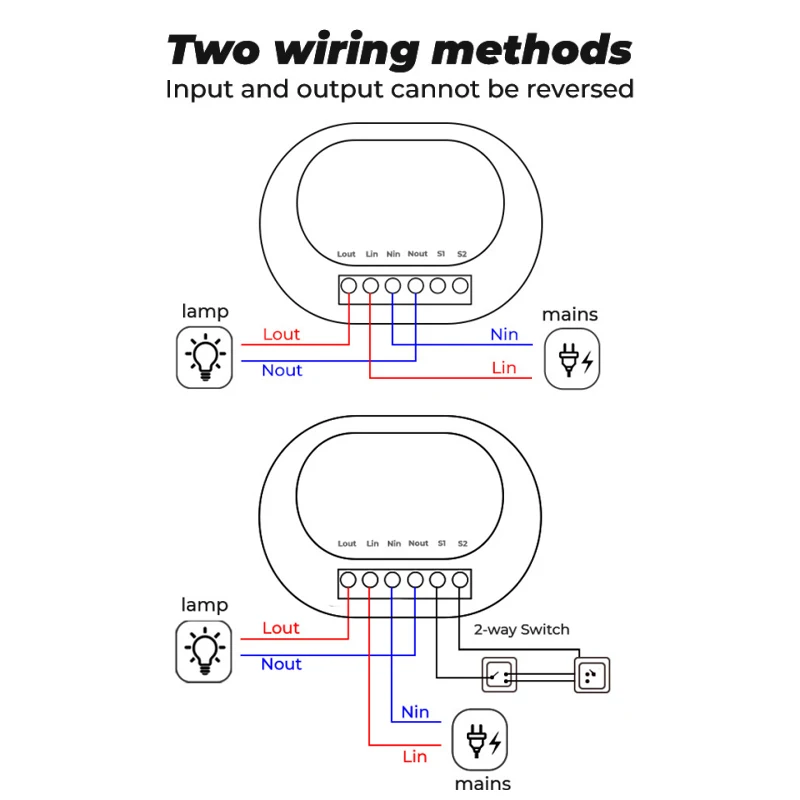 Two wiring methods
Input and output cannot be reversed

Lout Lin Nin Nout S1 S2

lamp

Lout

Nout

mains

Nin

Lin

Lout Lin Nin Nout S1 S2

lamp

Lout

Nout

2-way Switch

Nin

Lin

mains