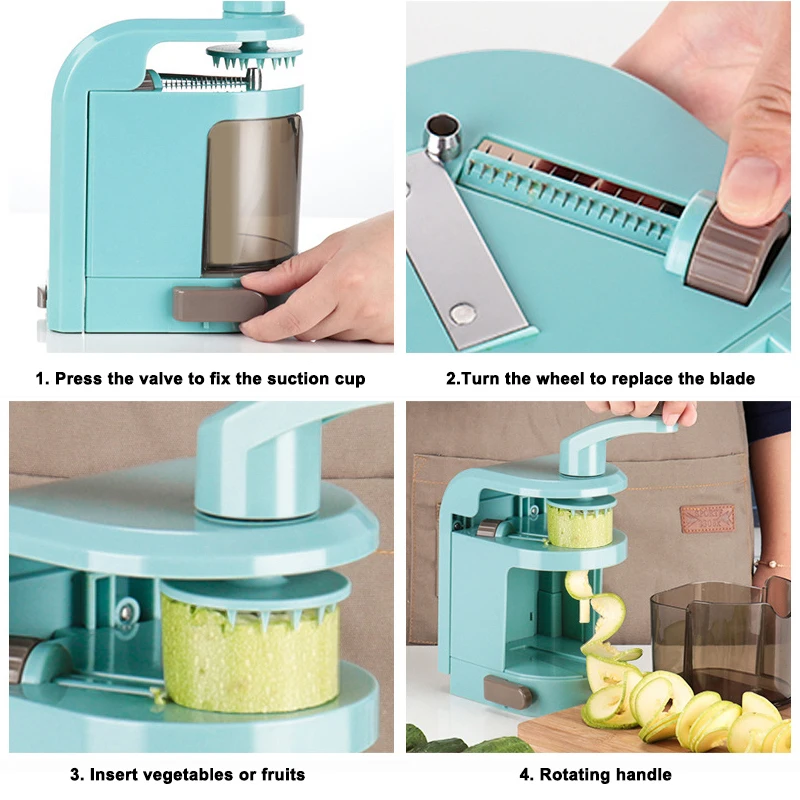 1. Press the valve to fix the suction cup

2.Turn the wheel to replace the blade

3. Insert vegetables or fruits

4. Rotating handle