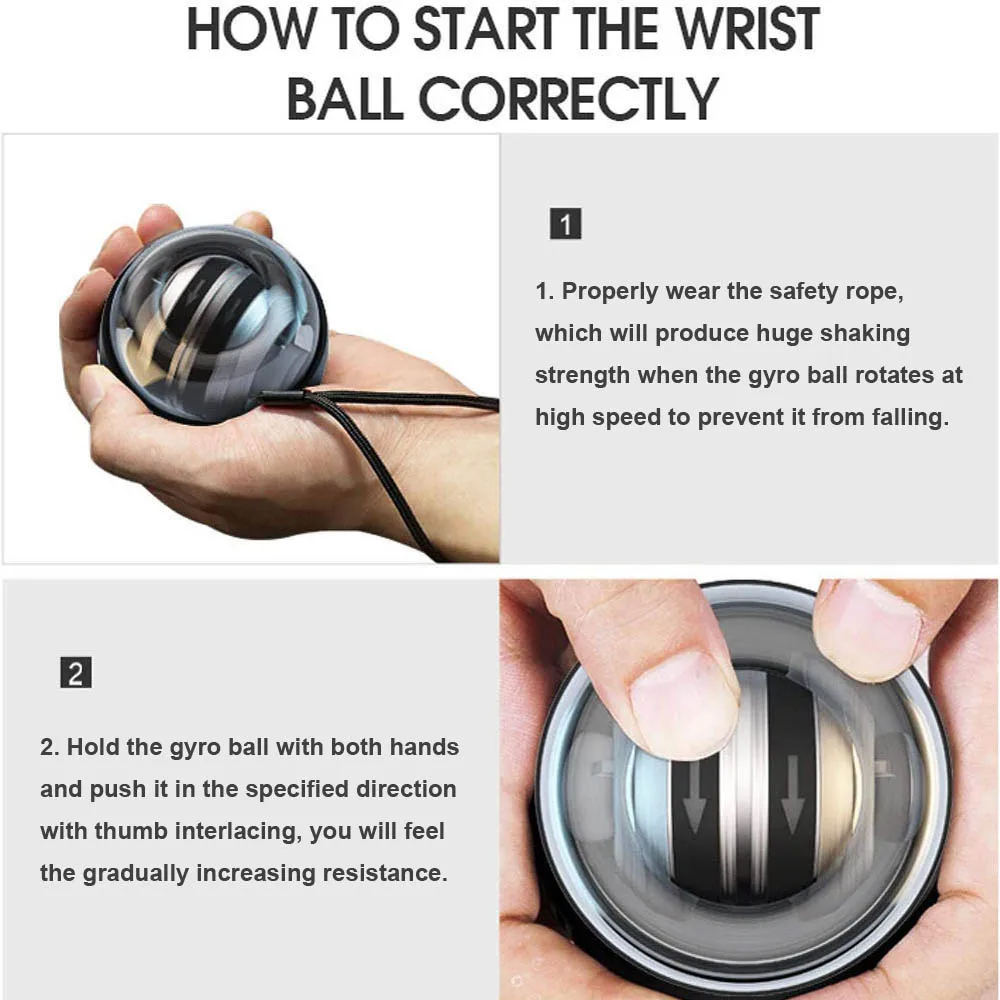 HOW TO START THE WRIST BALL CORRECTLY

1

1. Properly wear the safety rope, which will produce huge shaking strength when the gyro ball rotates at high speed to prevent it from falling.

2

2. Hold the gyro ball with both hands and push it in the specified direction with thumb interlacing, you will feel the gradually increasing resistance.