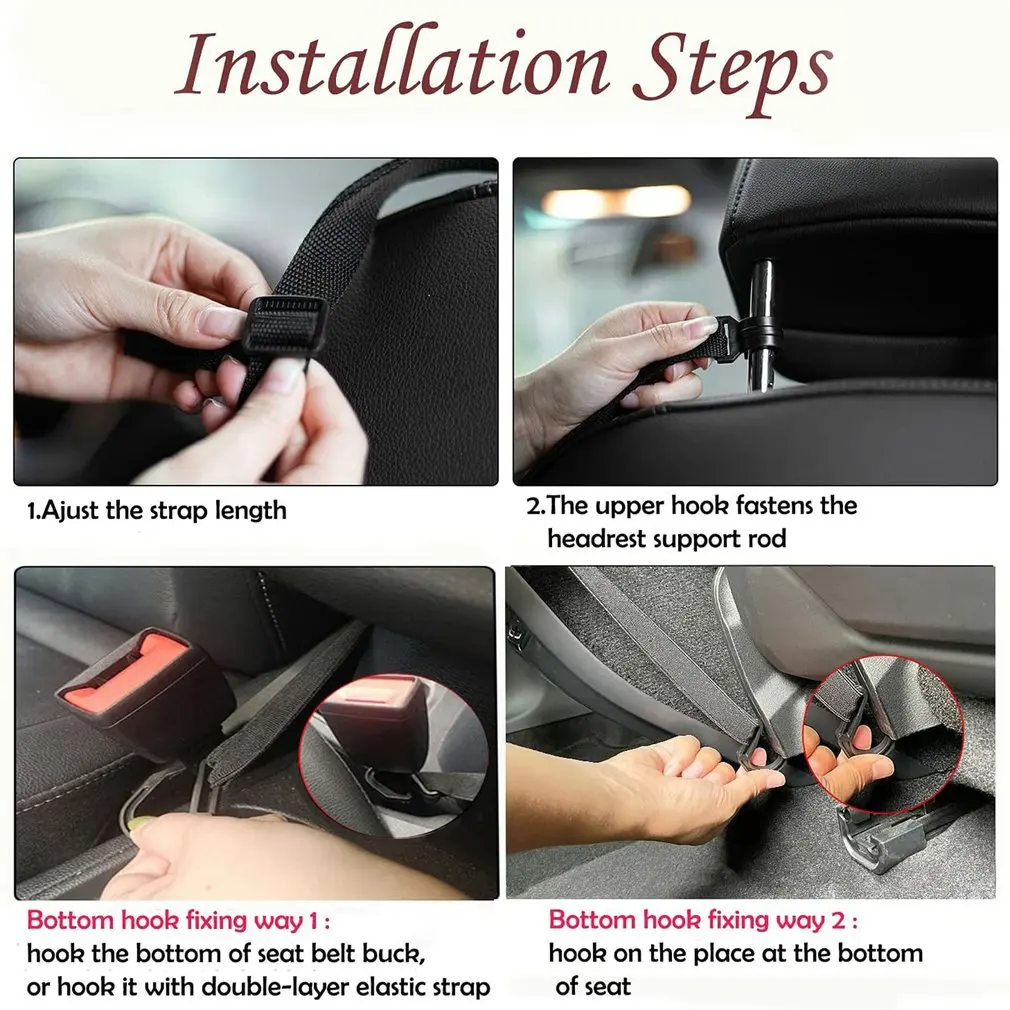 Installation Steps

1.Ajust the strap length

2.The upper hook fastens the headrest support rod

Bottom hook fixing way 1 :
hook the bottom of seat belt buck, or hook it with double-layer elastic strap

Bottom hook fixing way 2 :
hook on the place at the bottom of seat