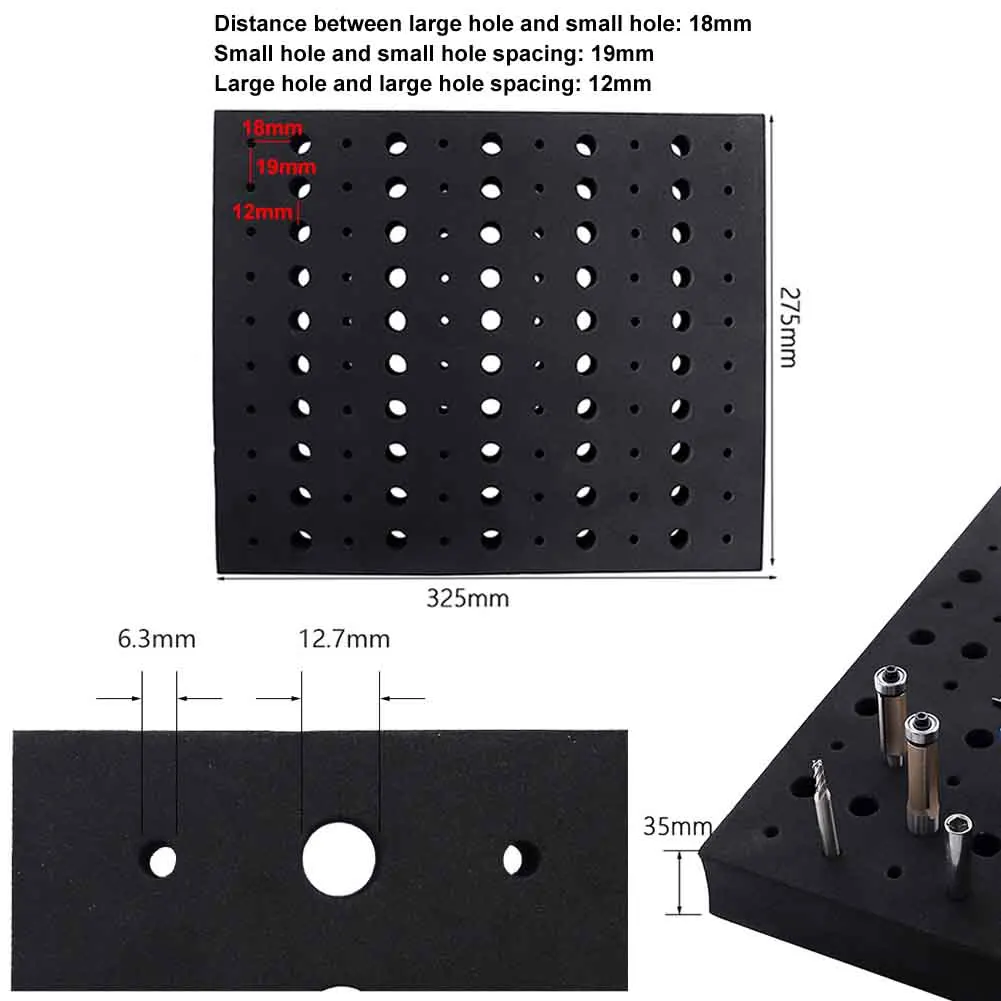 Distance between large hole and small hole: 18mm
Small hole and small hole spacing: 19mm
Large hole and large hole spacing: 12mm

18mm
19mm
12mm

275mm

325mm

6.3mm
12.7mm

35mm