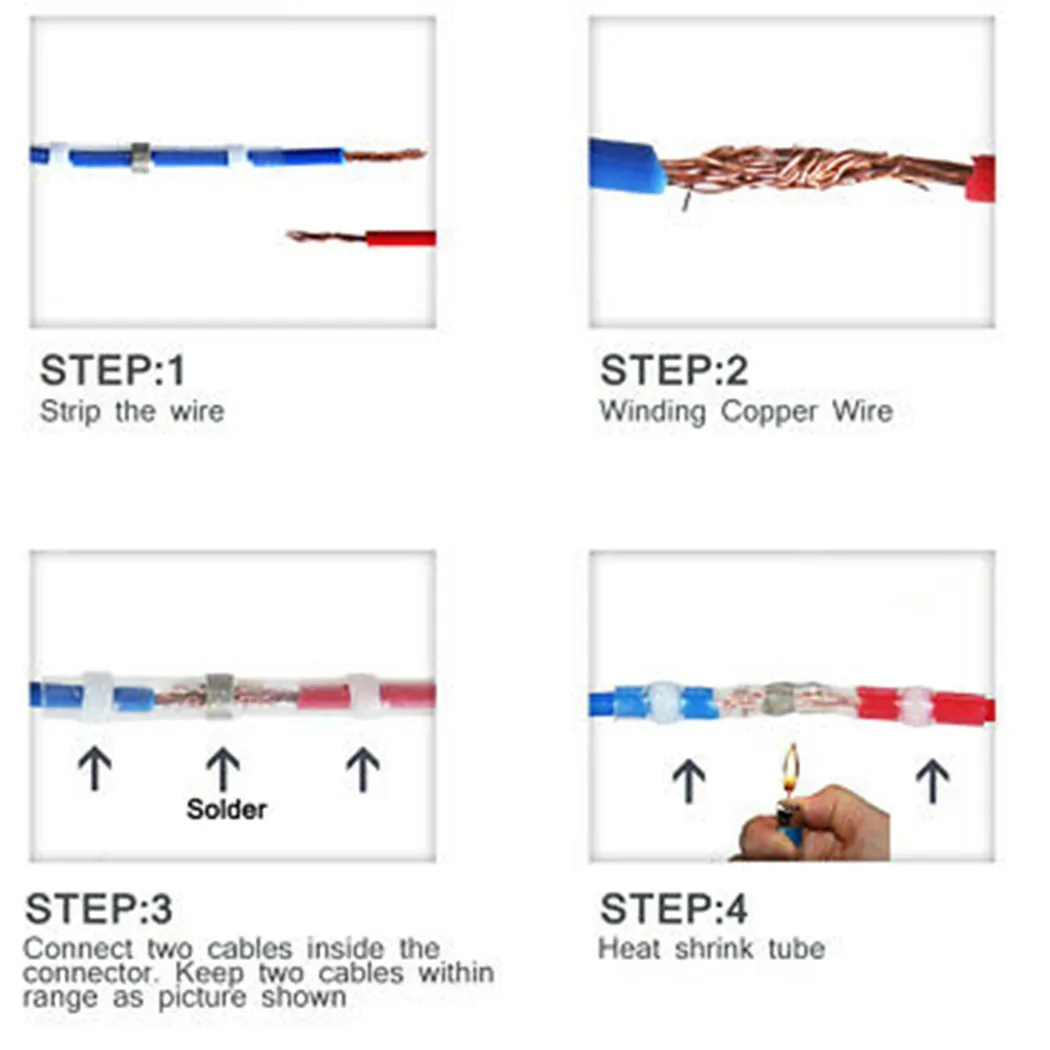 STEP:1
Strip the wire

STEP:2
Winding Copper Wire

Solder

STEP:3
Connect two cables inside the connector. Keep two cables within range as picture shown

STEP:4
Heat shrink tube