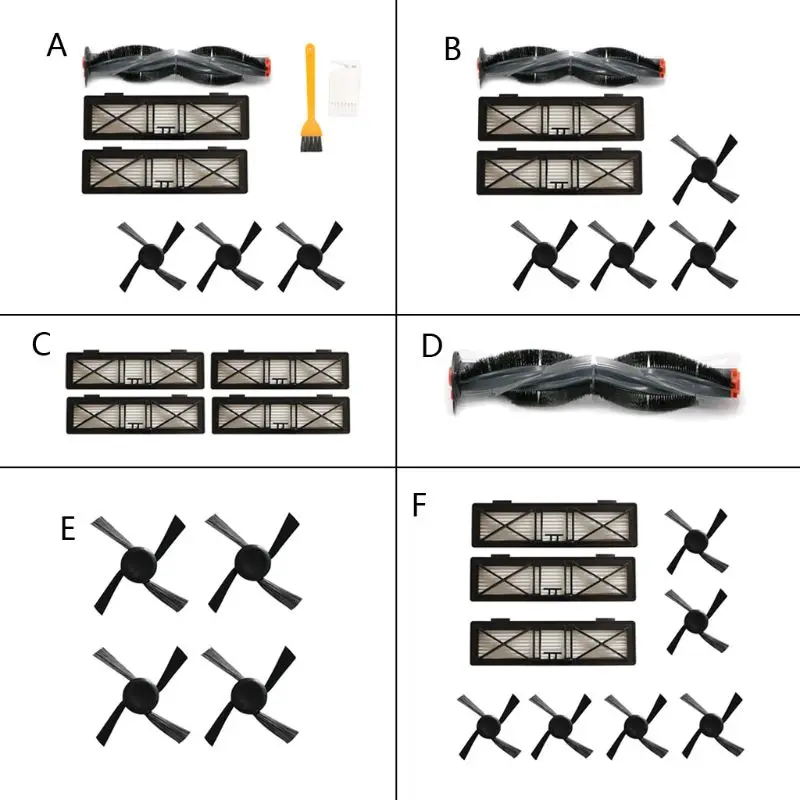 A

B

C

D

E

F