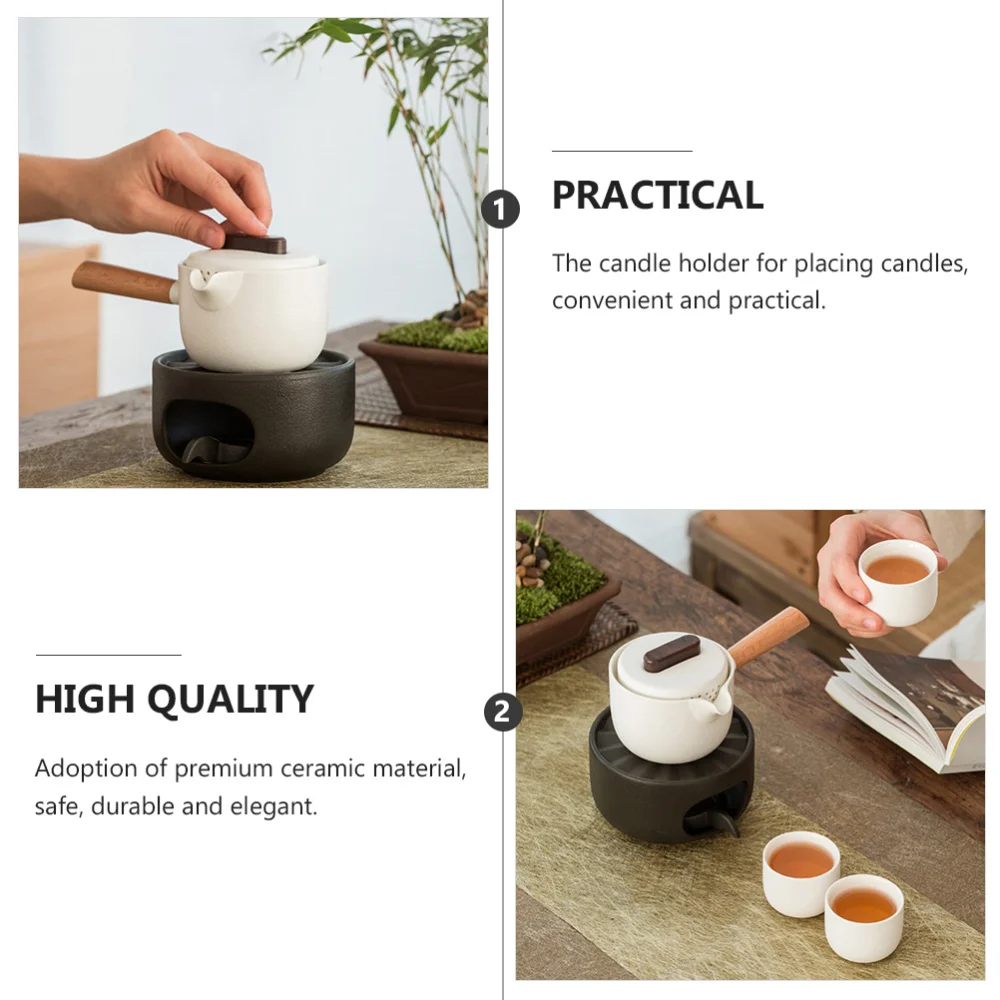 1

PRACTICAL

The candle holder for placing candles, convenient and practical.

HIGH QUALITY

Adoption of premium ceramic material, safe, durable and elegant.

2