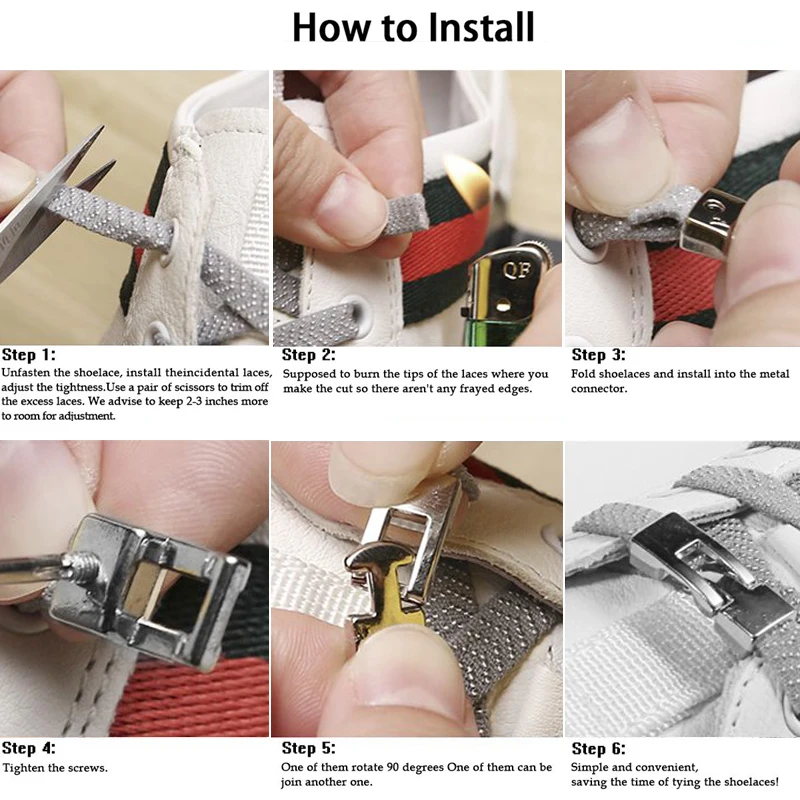 How to Install

QF

Step 1:
Unfasten the shoelace, install theincidental laces, adjust the tightness.Use a pair of scissors to trim off the excess laces. We advise to keep 2-3 inches more to room for adjustment.

Step 2:
Supposed to burn the tips of the laces where you make the cut so there aren't any frayed edges.

Step 3:
Fold shoelaces and install into the metal connector.

Step 4:
Tighten the screws.

Step 5:
One of them rotate 90 degrees One of them can be join another one.

Step 6:
Simple and convenient,
saving the time of tying the shoelaces!