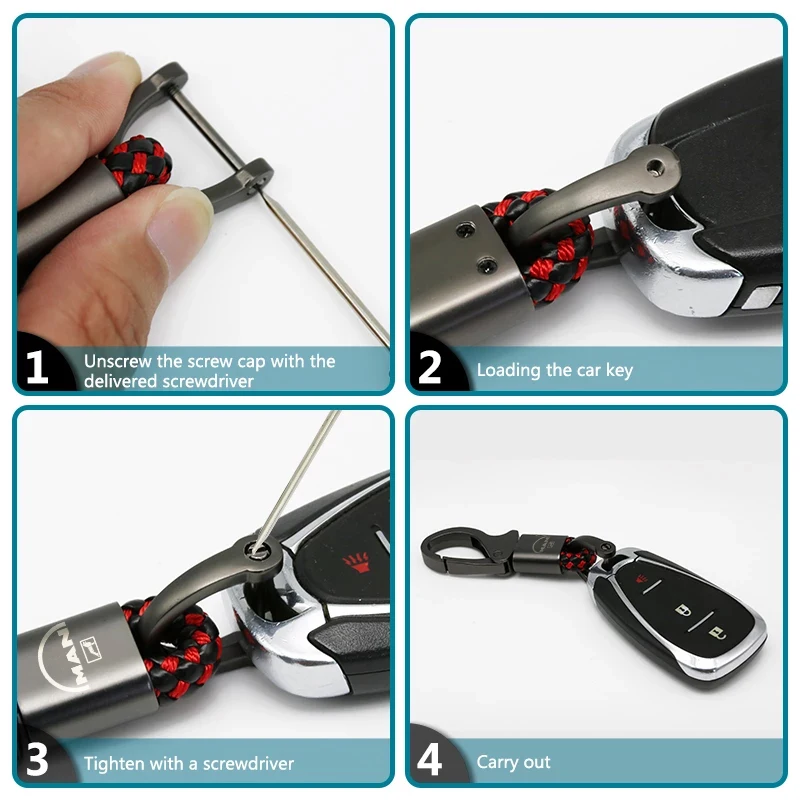 1 Unscrew the screw cap with the delivered screwdriver

2 Loading the car key

MAN

3 Tighten with a screwdriver

4 Carry out