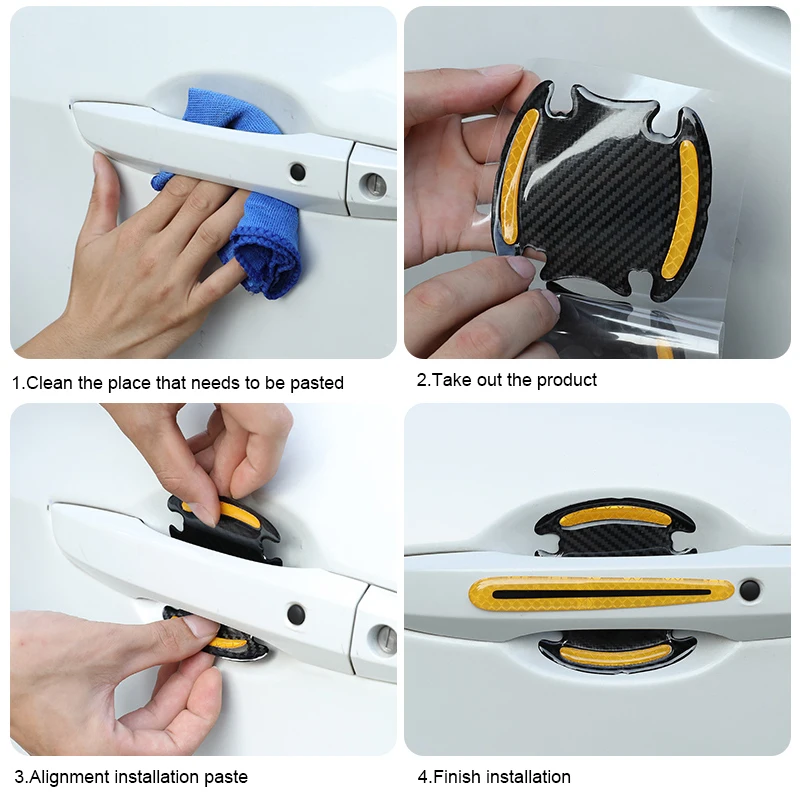 1.Clean the place that needs to be pasted

2.Take out the product

3.Alignment installation paste

4.Finish installation