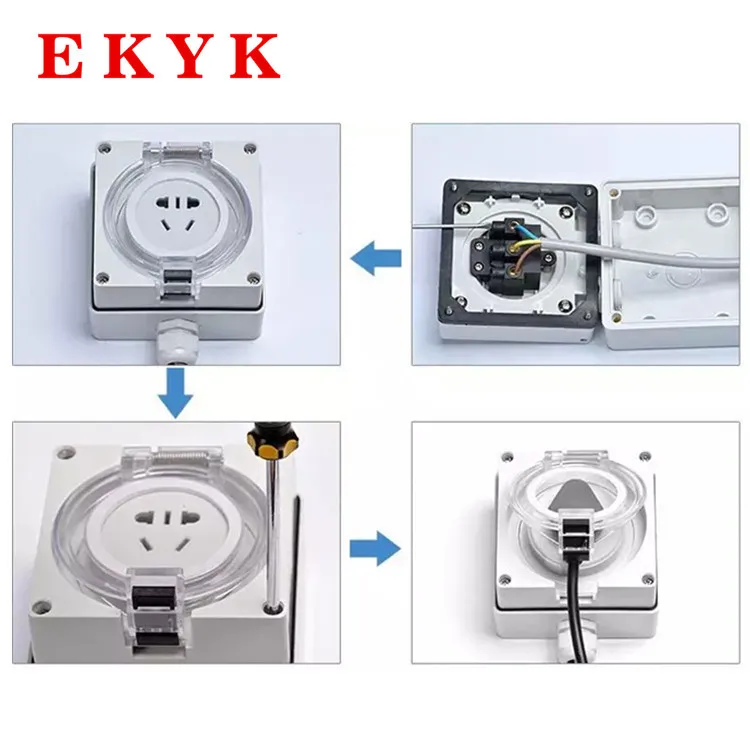 EKYK