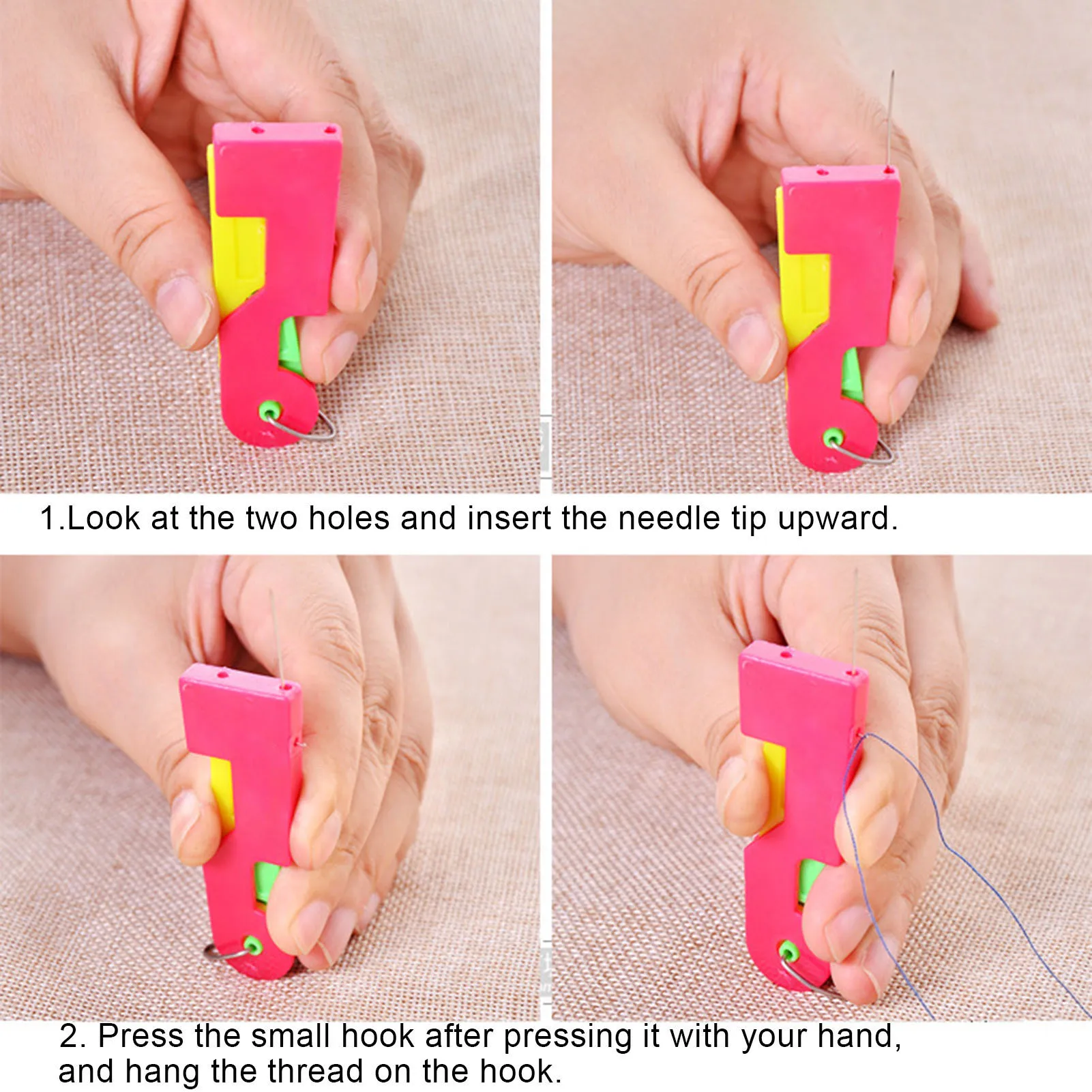 1.Look at the two holes and insert the needle tip upward.

2. Press the small hook after pressing it with your hand, and hang the thread on the hook.