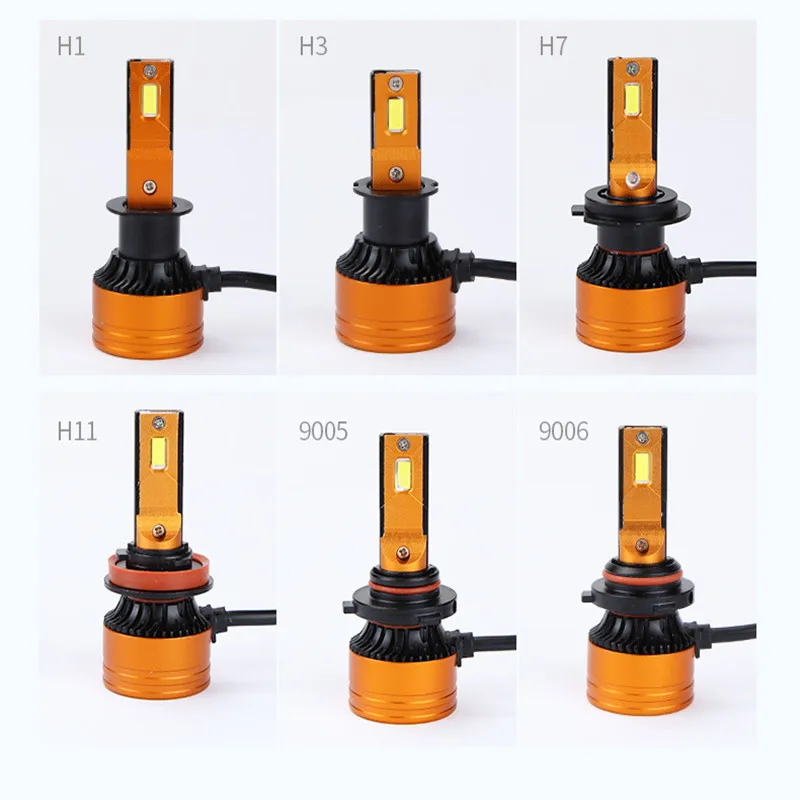 H1

H3

H7

H11

9005

9006