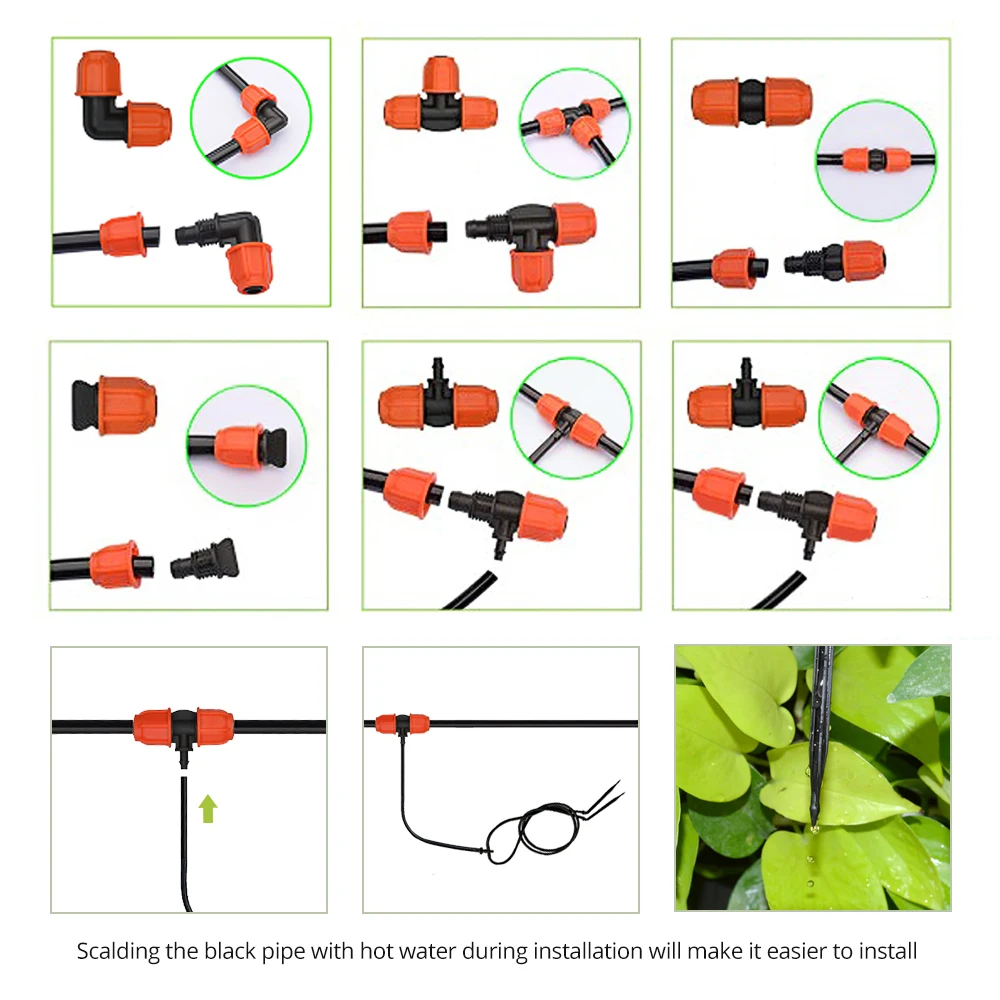 Scalding the black pipe with hot water during installation will make it easier to install