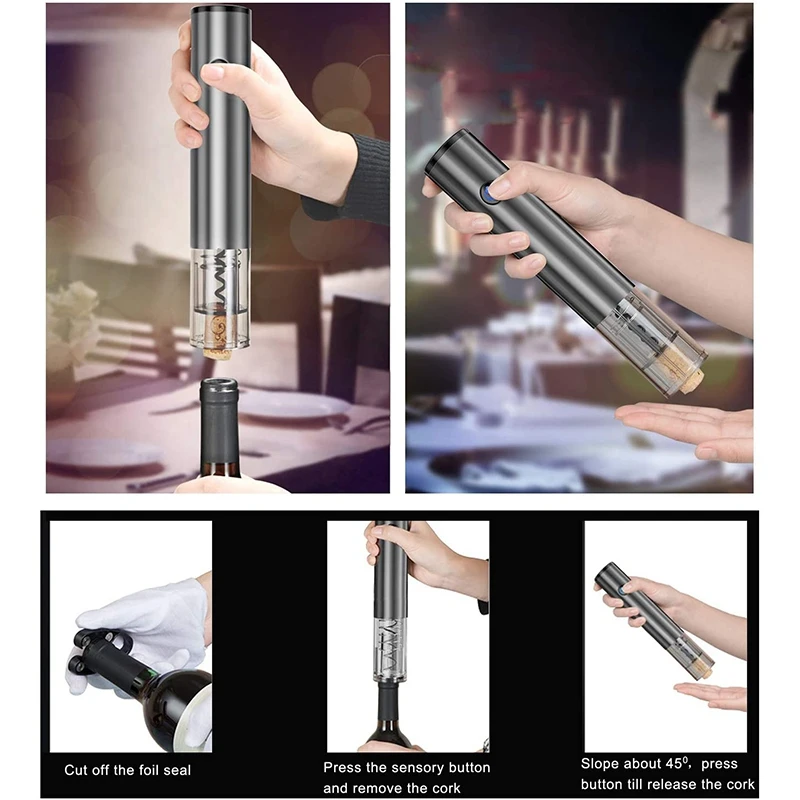 Cut off the foil seal

Press the sensory button and remove the cork

Slope about $45^0$, press button till release the cork