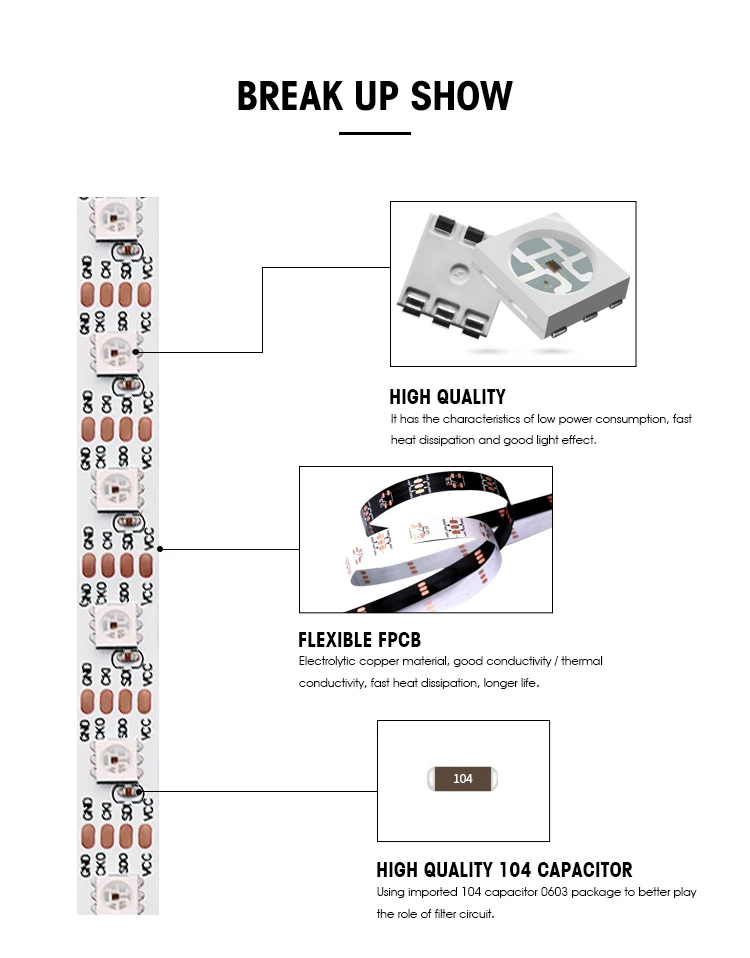 BREAK UP SHOW

GND CKI SDI VCC

GND CKO SDO VCC

GND CKI SDI VCC

GND CKO SDO VCC

GND CKI SDI VCC

GND CKO SDO VCC

GND CKI SDI VCC

GND CKO SDO VCC

GND CKI SDI VCC

GND CKO SDO VCC

HIGH QUALITY
It has the characteristics of low power consumption, fast heat dissipation and good light effect.

FLEXIBLE FPCB
Electrolytic copper material, good conductivity / thermal conductivity, fast heat dissipation, longer life.

104

HIGH QUALITY 104 CAPACITOR
Using imported 104 capacitor 0603 package to better play the role of filter circuit.