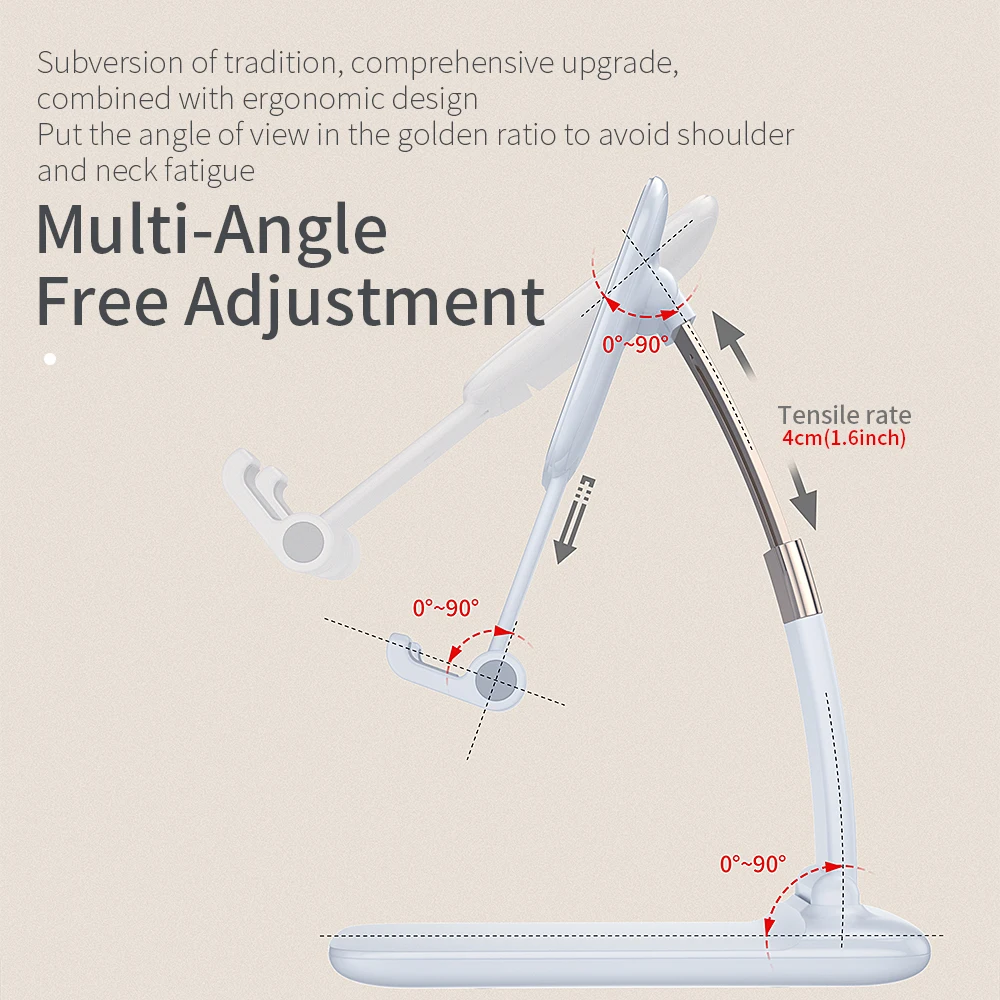 Subversion of tradition, comprehensive upgrade, combined with ergonomic design
Put the angle of view in the golden ratio to avoid shoulder and neck fatigue

Multi-Angle Free Adjustment

0°~90°

Tensile rate
4cm(1.6inch)

0°~90°

0°~90°