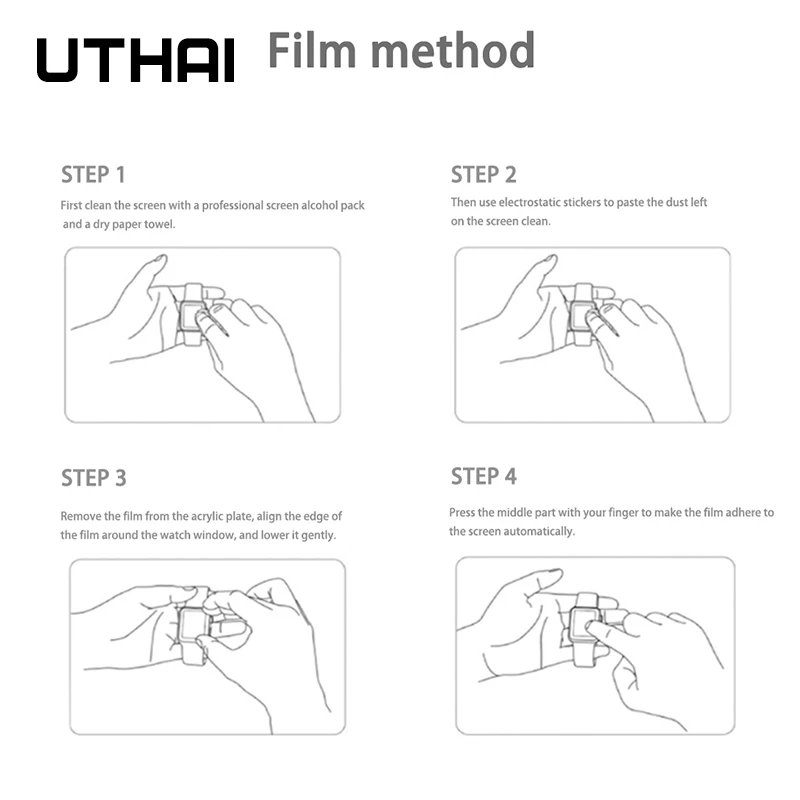 UTHAI Film method

STEP 1

First clean the screen with a professional screen alcohol pack and a dry paper towel.

STEP 2

Then use electrostatic stickers to paste the dust left on the screen clean.

STEP 3

Remove the film from the acrylic plate, align the edge of the film around the watch window, and lower it gently.

STEP 4

Press the middle part with your finger to make the film adhere to the screen automatically.