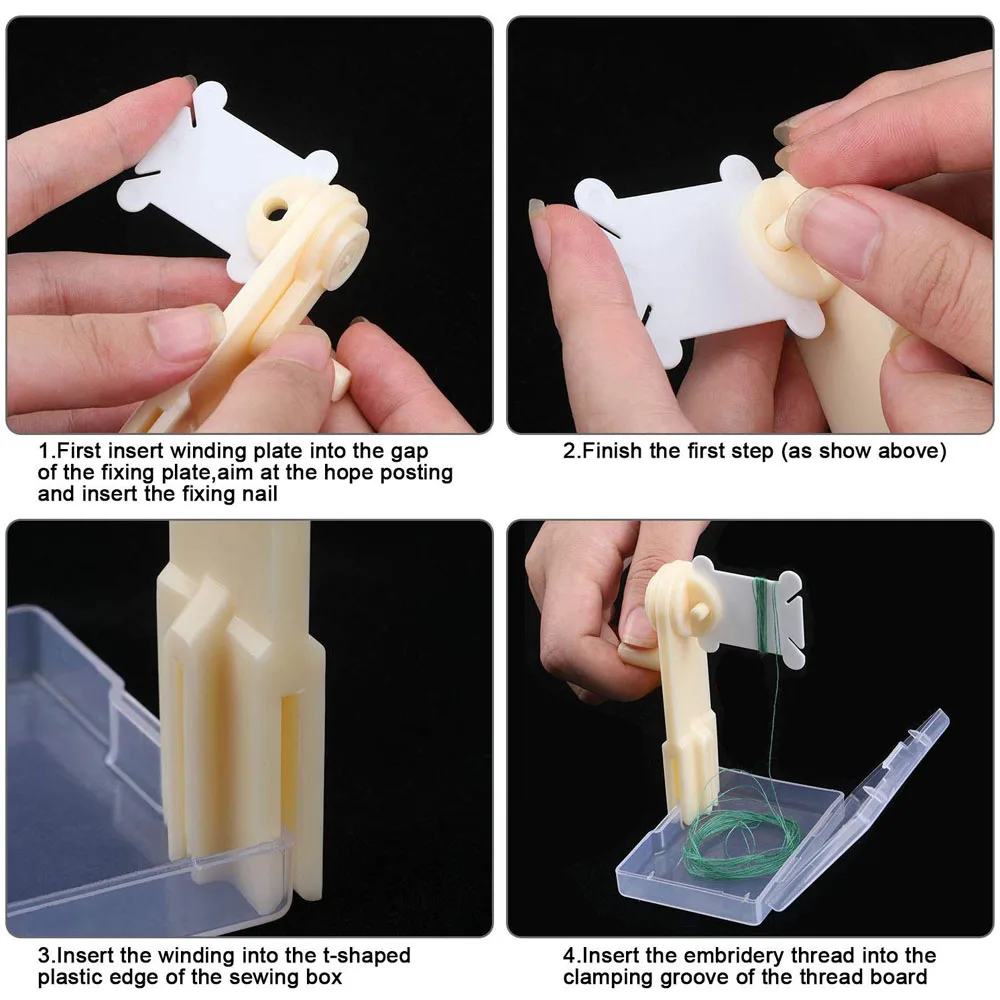 1.First insert winding plate into the gap of the fixing plate,aim at the hope posting and insert the fixing nail

2.Finish the first step (as show above)

3.Insert the winding into the t-shaped plastic edge of the sewing box

4.Insert the embridery thread into the clamping groove of the thread board