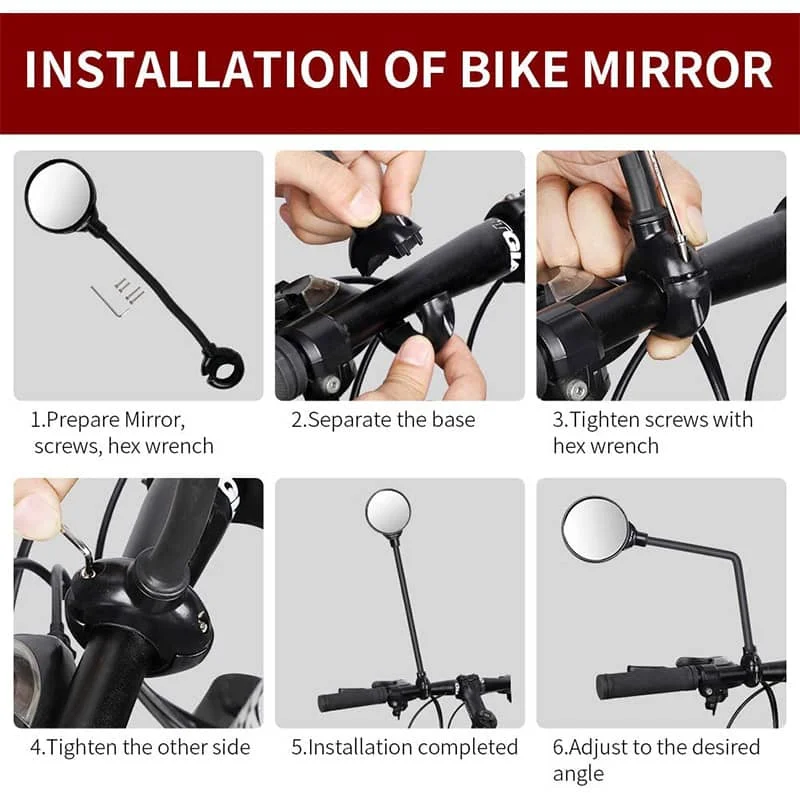 INSTALLATION OF BIKE MIRROR

1.Prepare Mirror, screws, hex wrench

2.Separate the base

3.Tighten screws with hex wrench

4.Tighten the other side

5.Installation completed

6.Adjust to the desired angle