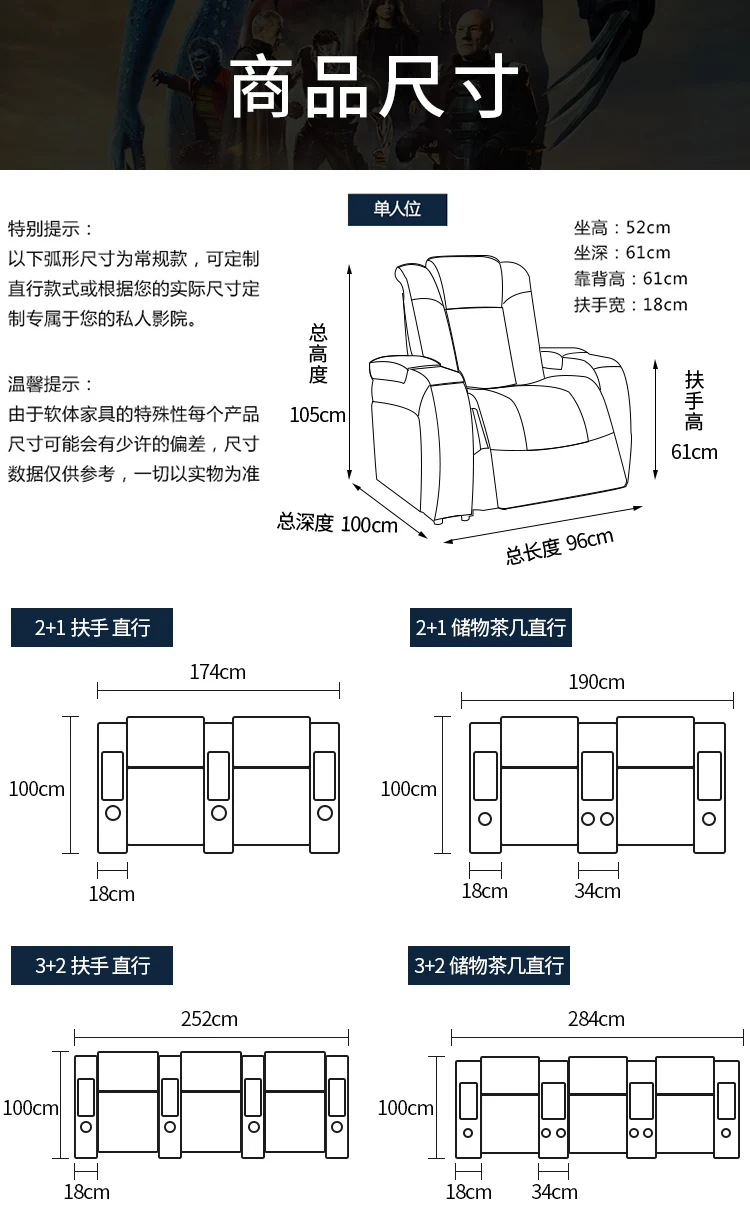 商品尺寸

特别提示：
以下弧形尺寸为常规款，可定制直行款式或根据您的实际尺寸定制专属于您的私人影院。

温馨提示：
由于软体家具的特殊性每个产品尺寸可能会有少许的偏差，尺寸数据仅供参考，一切以实物为准

单人位

坐高：52cm
坐深：61cm
靠背高：61cm
扶手宽：18cm

总高度
105cm

扶手高
61cm

总深度 100cm

总长度 96cm

2+1 扶手 直行

174cm
100cm
18cm

2+1 储物茶几直行

190cm
100cm
18cm
34cm

3+2 扶手 直行

252cm
100cm
18cm

3+2 储物茶几直行

284cm
100cm
18cm
34cm