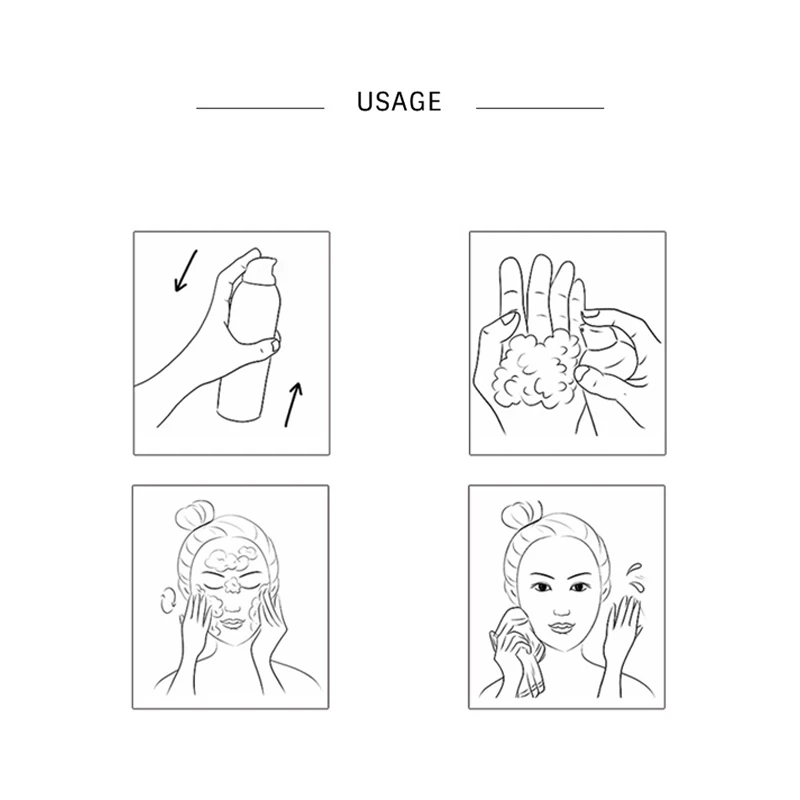 USAGE