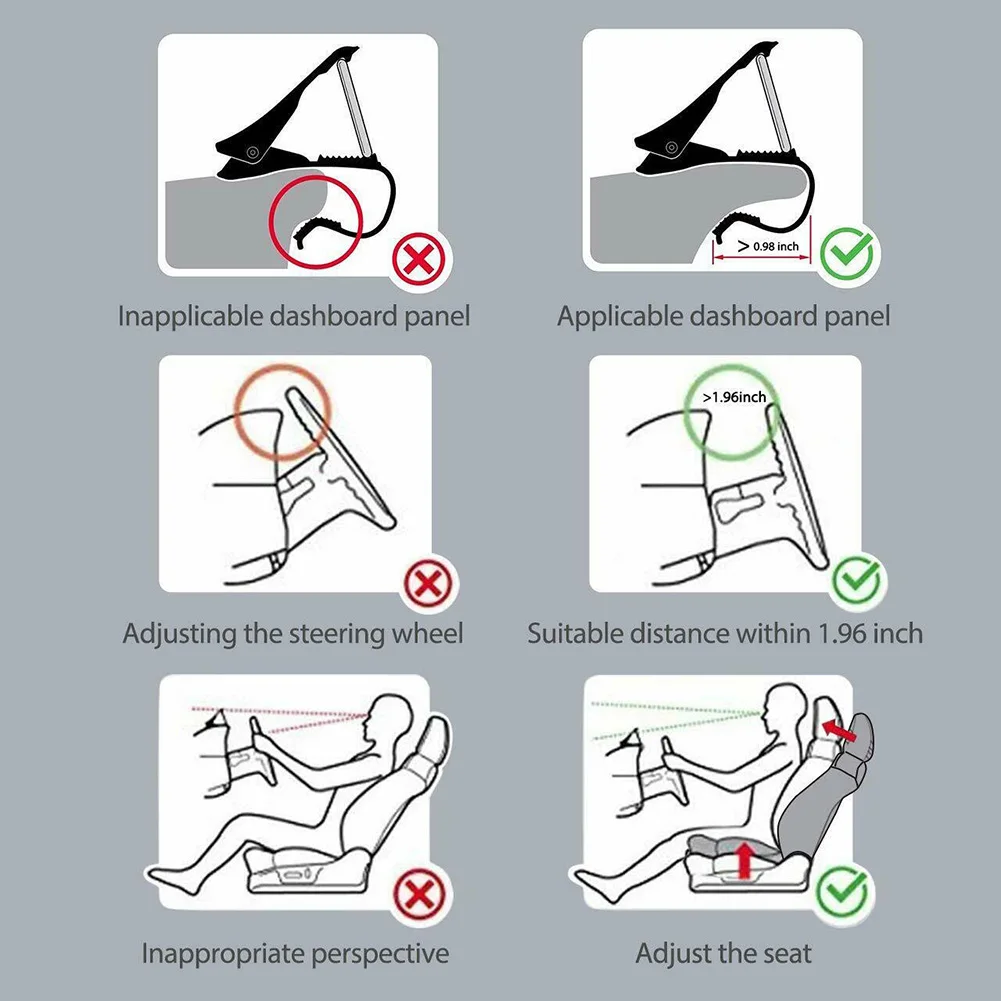 Inapplicable dashboard panel

> 0.98 inch

Applicable dashboard panel

Adjusting the steering wheel

>1.96inch

Suitable distance within 1.96 inch

Inappropriate perspective

Adjust the seat