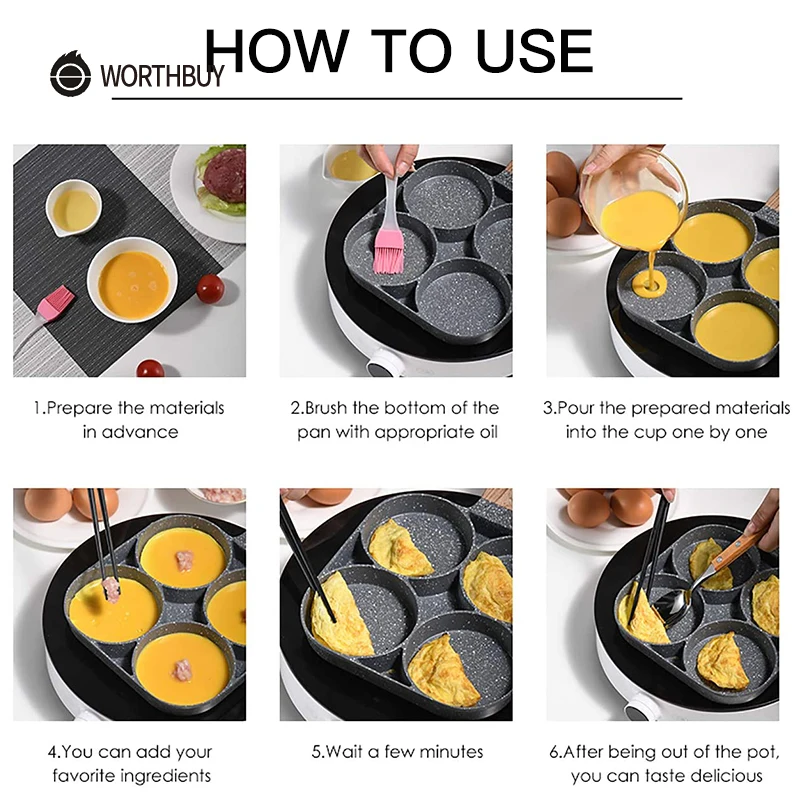 WORTHBUY

HOW TO USE

1.Prepare the materials in advance

2.Brush the bottom of the pan with appropriate oil

3.Pour the prepared materials into the cup one by one

4.You can add your favorite ingredients

5.Wait a few minutes

6.After being out of the pot, you can taste delicious