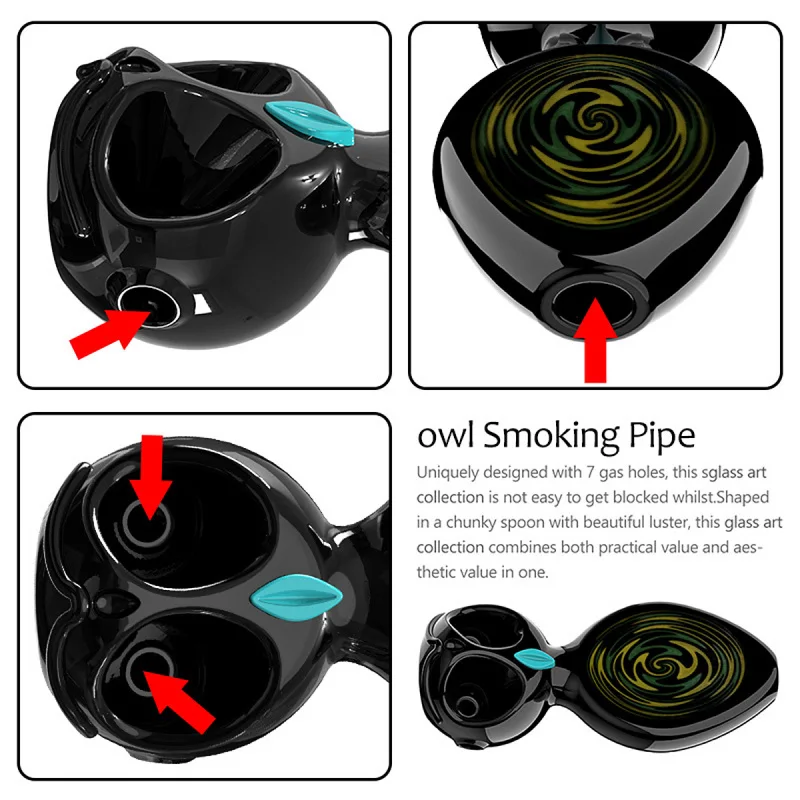 owl Smoking Pipe

Uniquely designed with 7 gas holes, this sglass art collection is not easy to get blocked whilst.Shaped in a chunky spoon with beautiful luster, this glass art collection combines both practical value and aesthetic value in one.