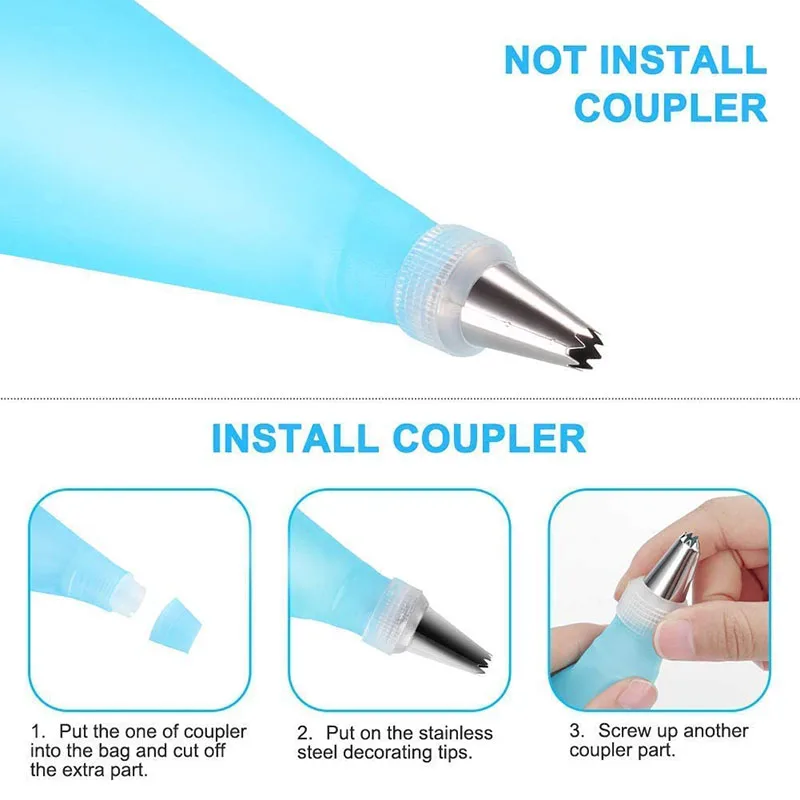 NOT INSTALL COUPLER

INSTALL COUPLER

1. Put the one of coupler into the bag and cut off the extra part.

2. Put on the stainless steel decorating tips.

3. Screw up another coupler part.