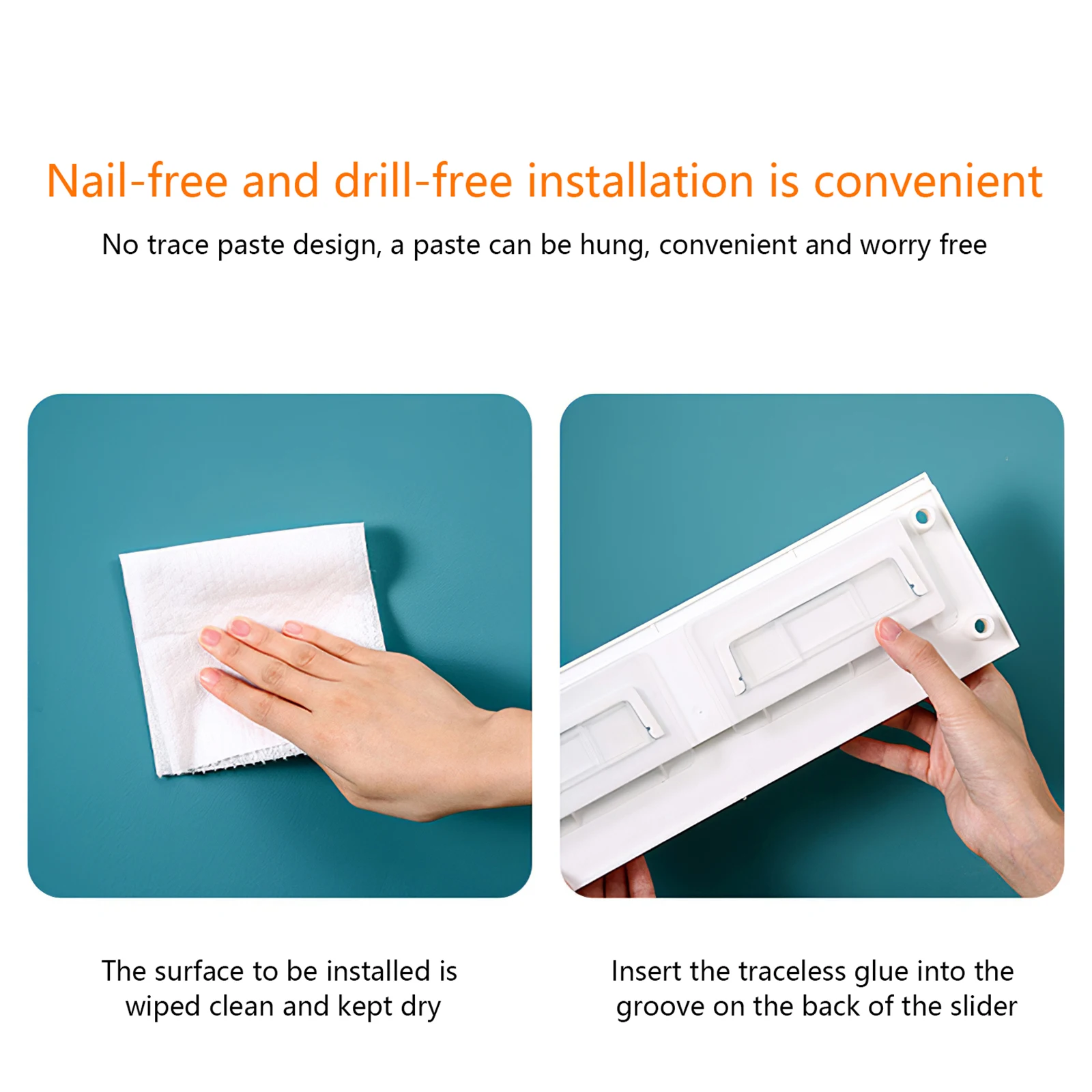 Nail-free and drill-free installation is convenient

No trace paste design, a paste can be hung, convenient and worry free

The surface to be installed is wiped clean and kept dry

Insert the traceless glue into the groove on the back of the slider