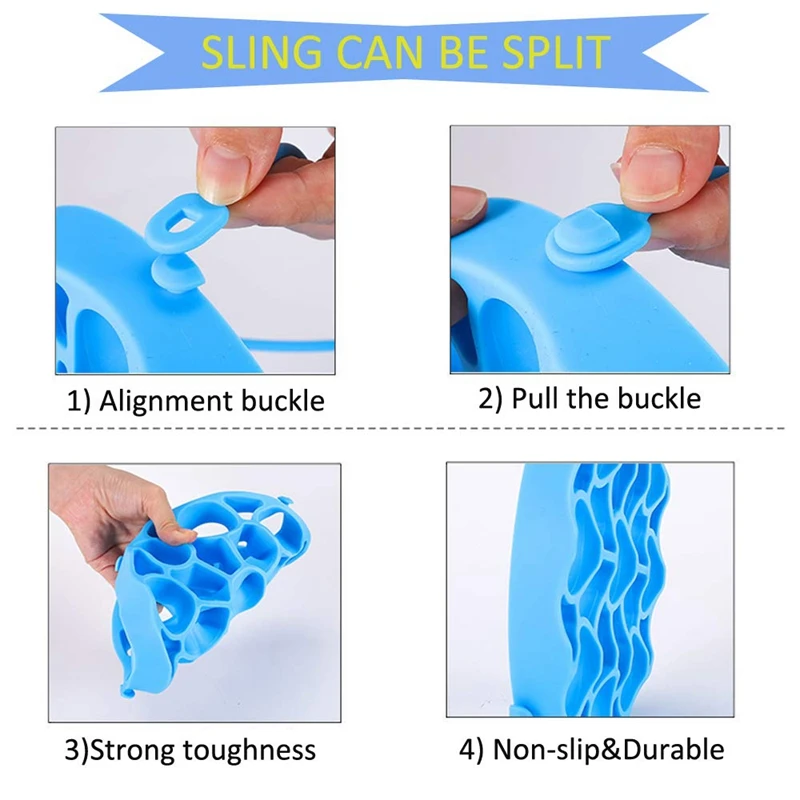 SLING CAN BE SPLIT

1) Alignment buckle

2) Pull the buckle

3)Strong toughness

4) Non-slip&Durable