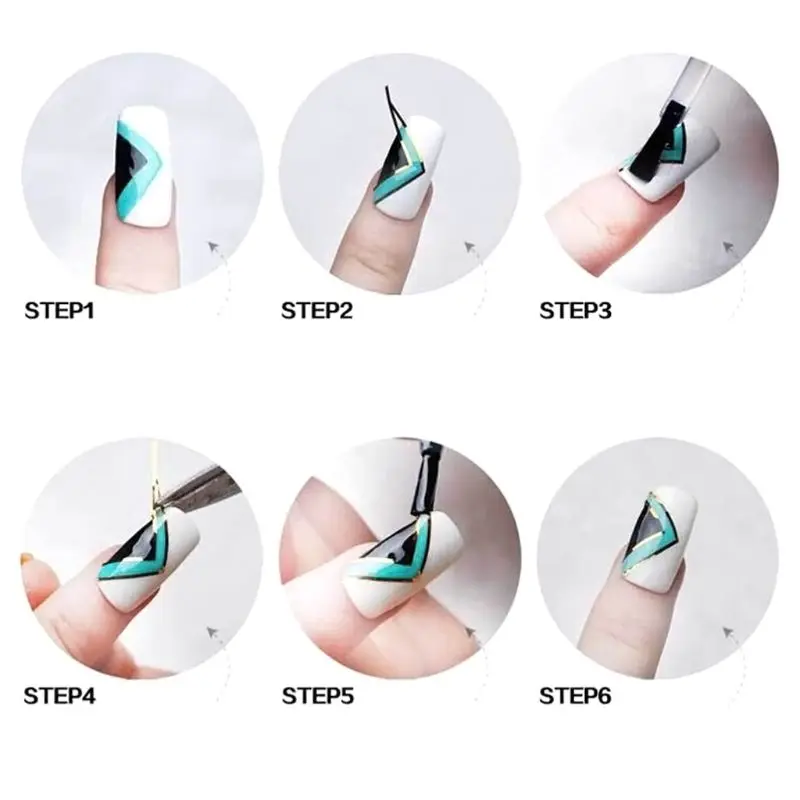 STEP1

STEP2

STEP3

STEP4

STEP5

STEP6