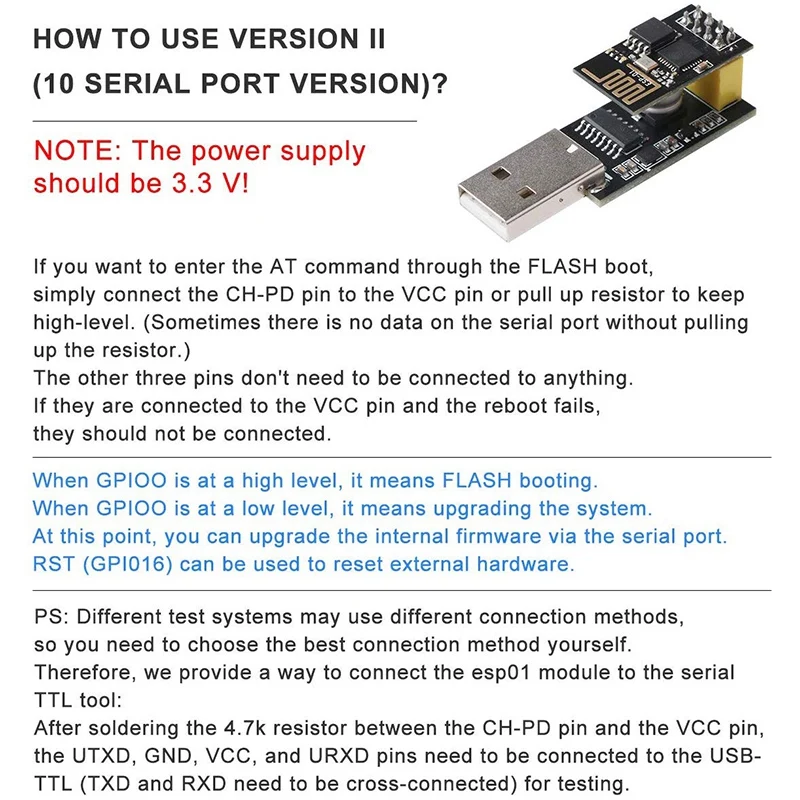 HOW TO USE VERSION II
(10 SERIAL PORT VERSION)?

NOTE: The power supply should be 3.3 V!

If you want to enter the AT command through the FLASH boot, simply connect the CH-PD pin to the VCC pin or pull up resistor to keep high-level. (Sometimes there is no data on the serial port without pulling up the resistor.)
The other three pins don't need to be connected to anything.
If they are connected to the VCC pin and the reboot fails, they should not be connected.

When GPIOO is at a high level, it means FLASH booting.
When GPIOO is at a low level, it means upgrading the system.
At this point, you can upgrade the internal firmware via the serial port.
RST (GPI016) can be used to reset external hardware.

PS: Different test systems may use different connection methods, so you need to choose the best connection method yourself.
Therefore, we provide a way to connect the esp01 module to the serial TTL tool:
After soldering the 4.7k resistor between the CH-PD pin and the VCC pin, the UTXD, GND, VCC, and URXD pins need to be connected to the USB-TTL (TXD and RXD need to be cross-connected) for testing.