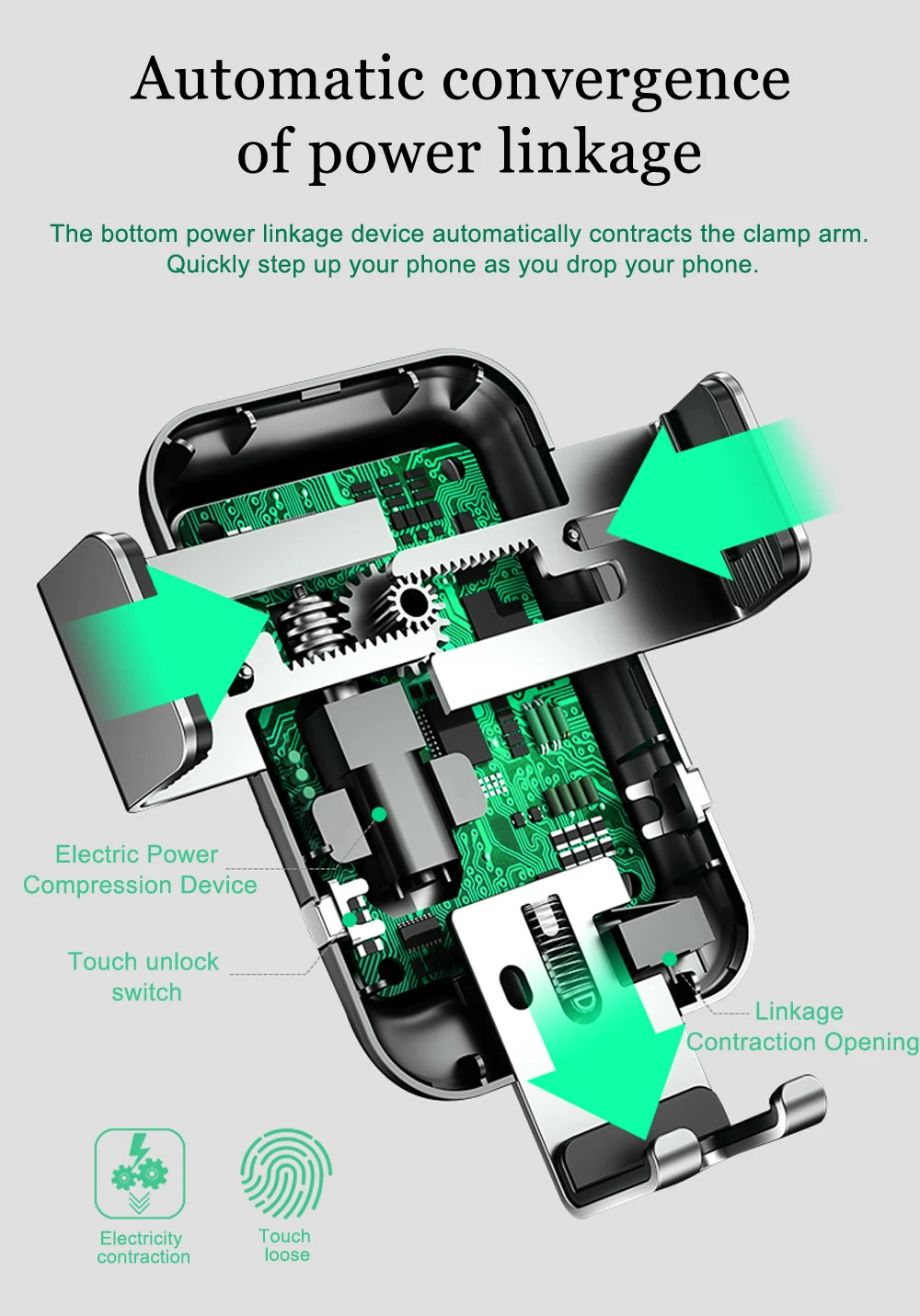 Automatic convergence of power linkage

The bottom power linkage device automatically contracts the clamp arm. Quickly step up your phone as you drop your phone.

Electric Power Compression Device

Touch unlock switch

Linkage Contraction Opening

Electricity contraction

Touch loose