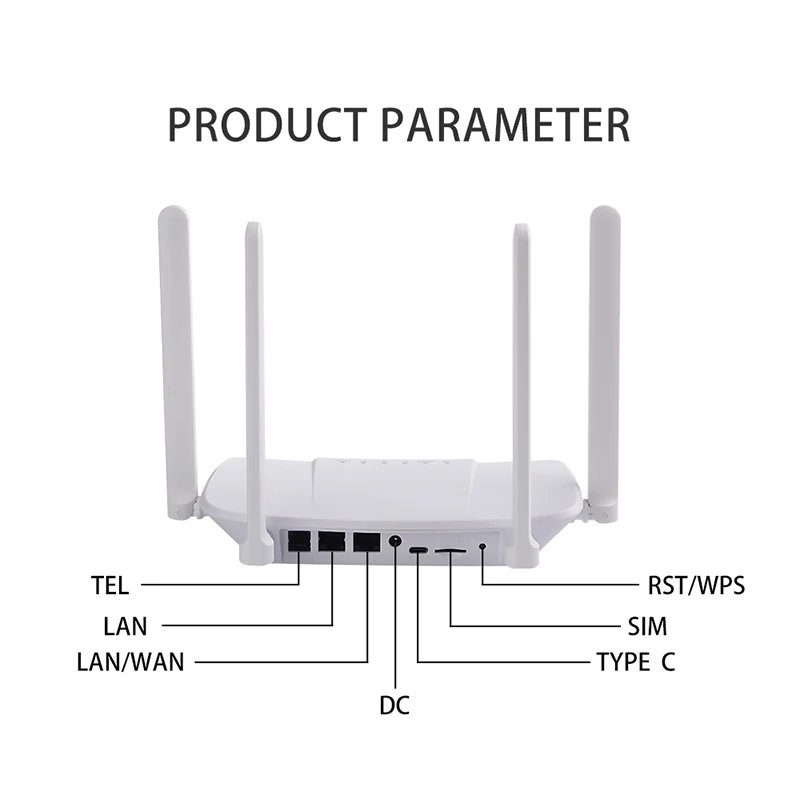 PRODUCT PARAMETER

TEL
LAN
LAN/WAN
DC
RST/WPS
SIM
TYPE C