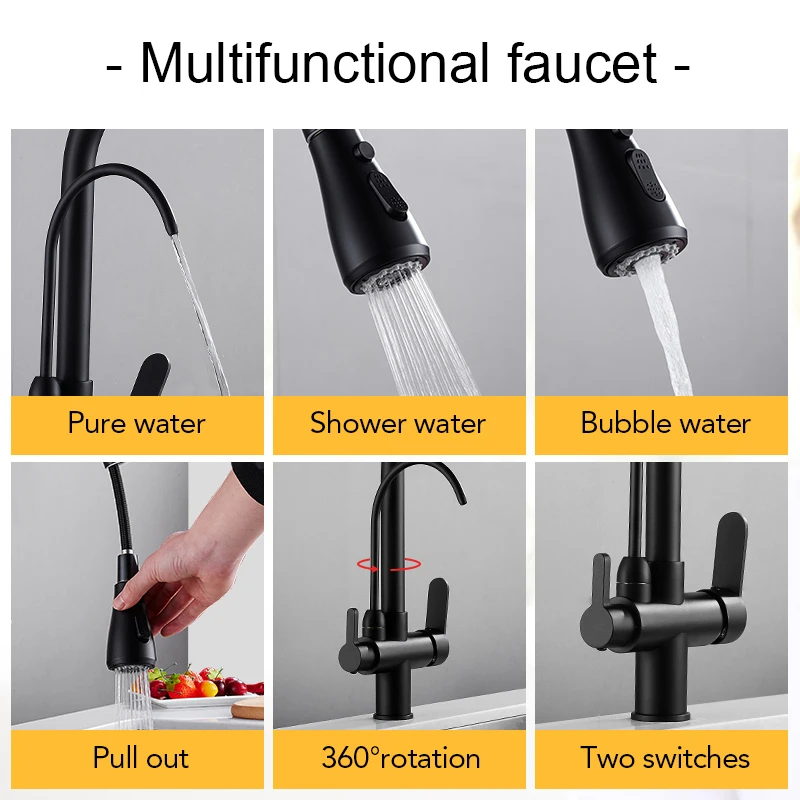 - Multifunctional faucet -

Pure water

Shower water

Bubble water

Pull out

360°rotation

Two switches