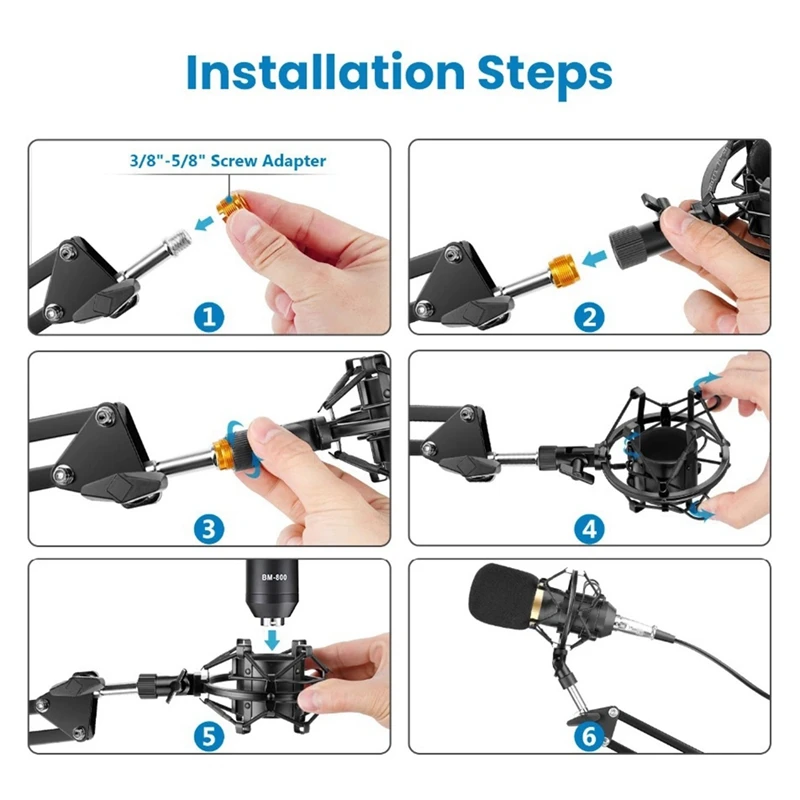 Installation Steps

3/8"-5/8" Screw Adapter

1

2

3

4

BM-800

5

6