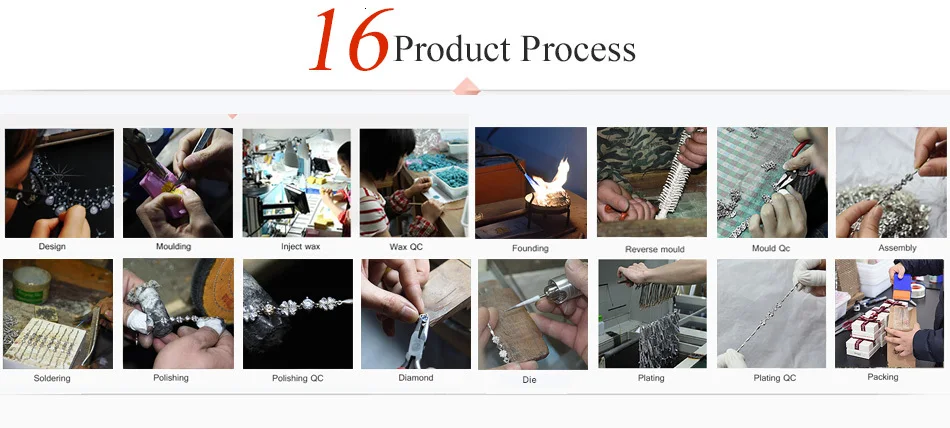 16 Product Process

Design
Moulding
Inject wax
Wax QC
Founding
Reverse mould
Mould Qc
Assembly

Soldering
Polishing
Polishing QC
Diamond
Die
Plating
Plating QC
Packing