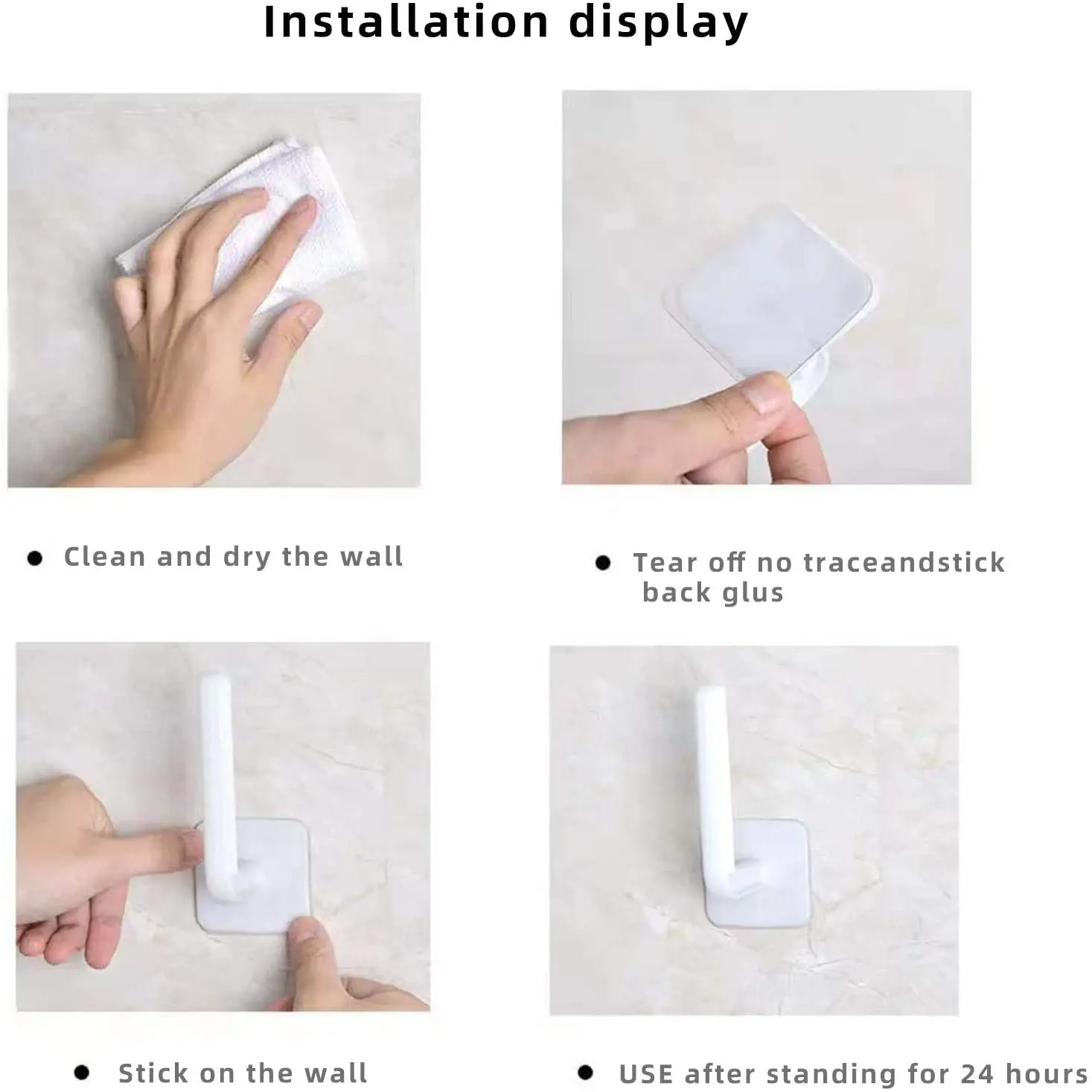 Installation display

● Clean and dry the wall

● Tear off no traceandstick back glus

● Stick on the wall

● USE after standing for 24 hours