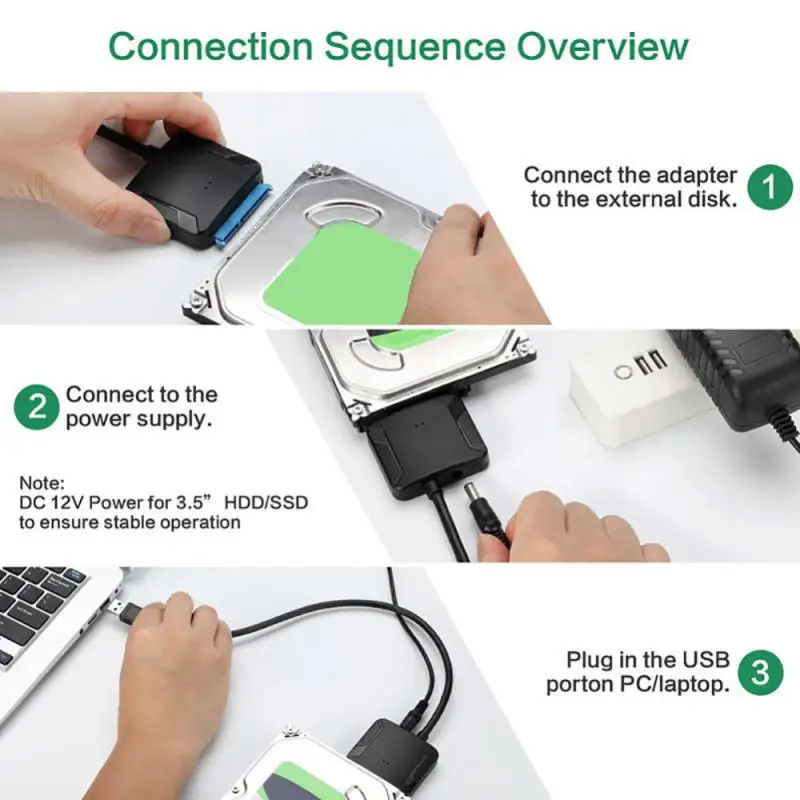 Connection Sequence Overview

Connect the adapter to the external disk. 1

2 Connect to the power supply.

Note:
DC 12V Power for 3.5” HDD/SSD to ensure stable operation

Plug in the USB porton PC/laptop. 3