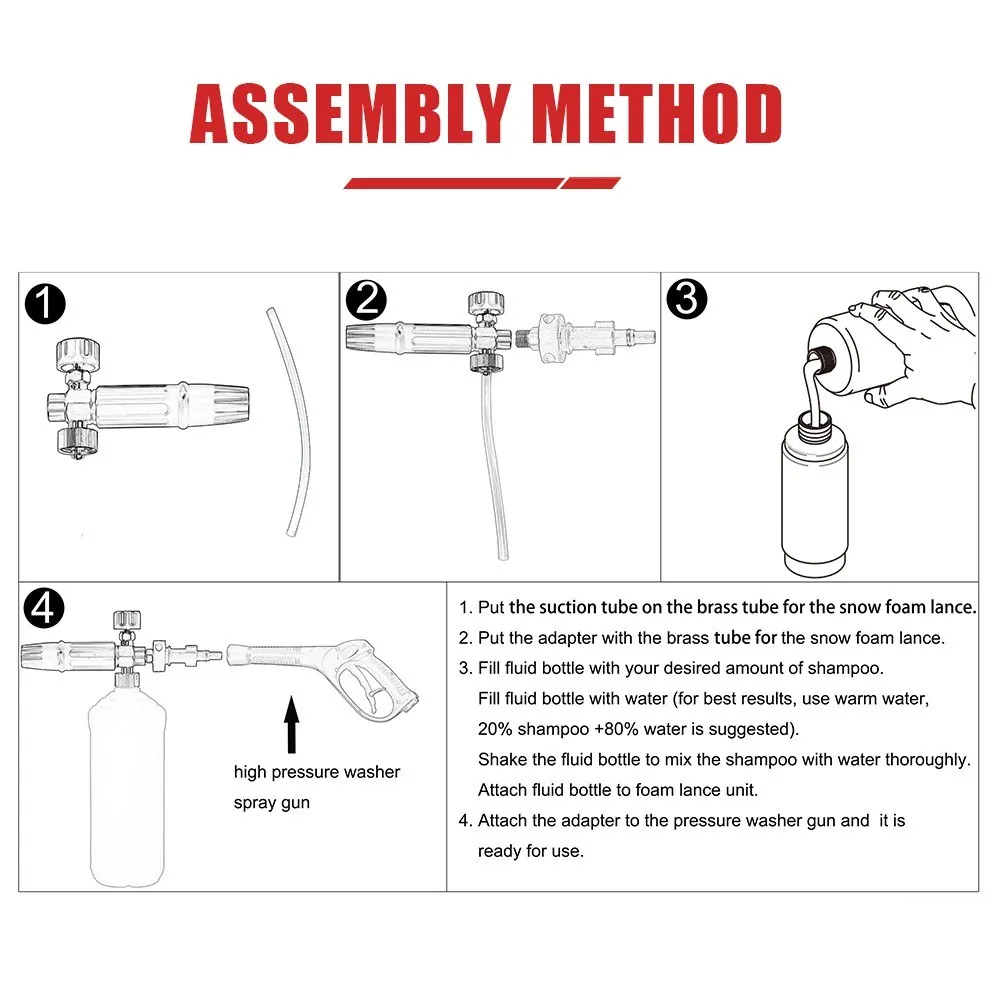 ASSEMBLY METHOD

1

2

3

4

high pressure washer spray gun

1. Put the suction tube on the brass tube for the snow foam lance.
2. Put the adapter with the brass tube for the snow foam lance.
3. Fill fluid bottle with your desired amount of shampoo.
Fill fluid bottle with water (for best results, use warm water, 20% shampoo +80% water is suggested).
Shake the fluid bottle to mix the shampoo with water thoroughly.
Attach fluid bottle to foam lance unit.
4. Attach the adapter to the pressure washer gun and it is ready for use.