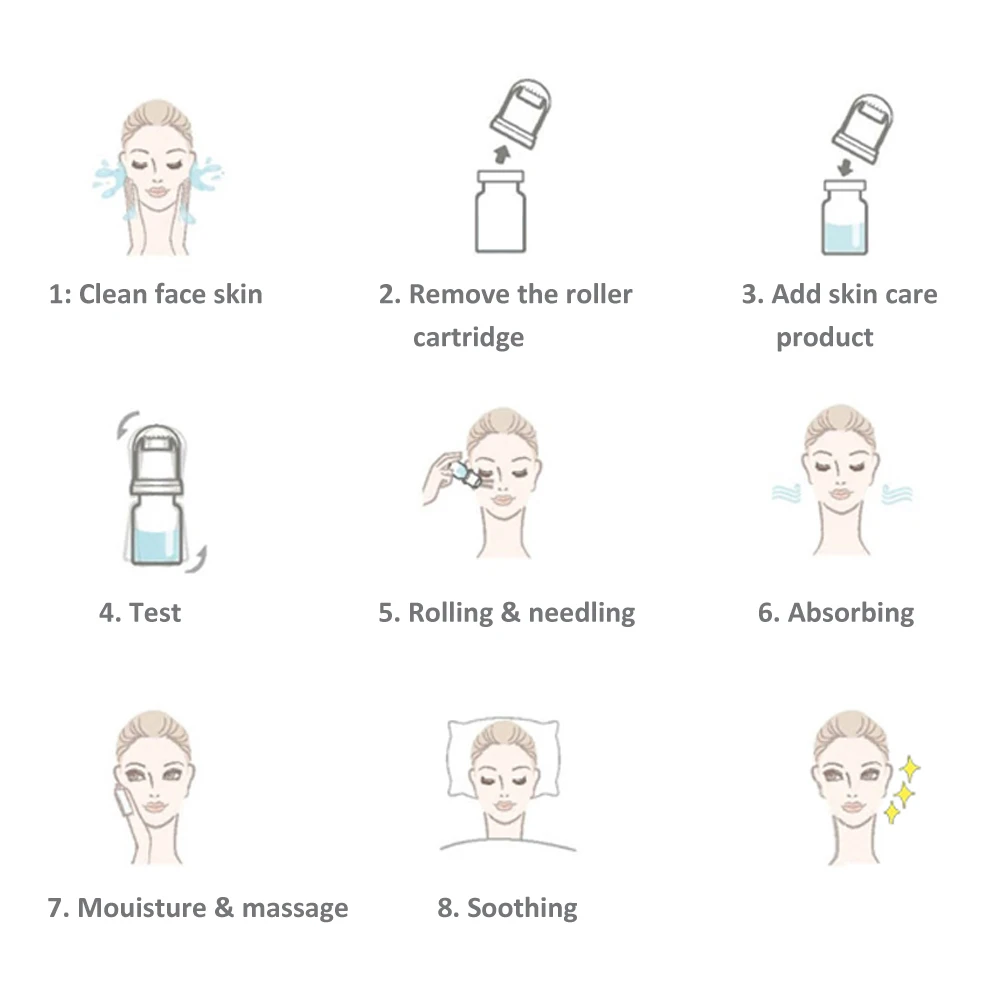 1: Clean face skin

2. Remove the roller cartridge

3. Add skin care product

4. Test

5. Rolling & needling

6. Absorbing

7. Mouisture & massage

8. Soothing